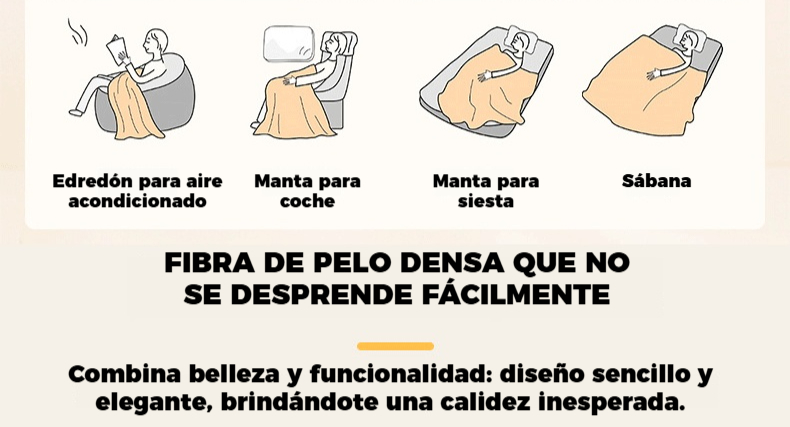 Edredón para aire acondicionado

Manta para coche

Manta para siesta

Sábana

FIBRA DE PELO DENSA QUE NO SE DESPRENDE FÁCILMENTE

Combina belleza y funcionalidad: diseño sencillo y elegante, brindándote una calidez inesperada.