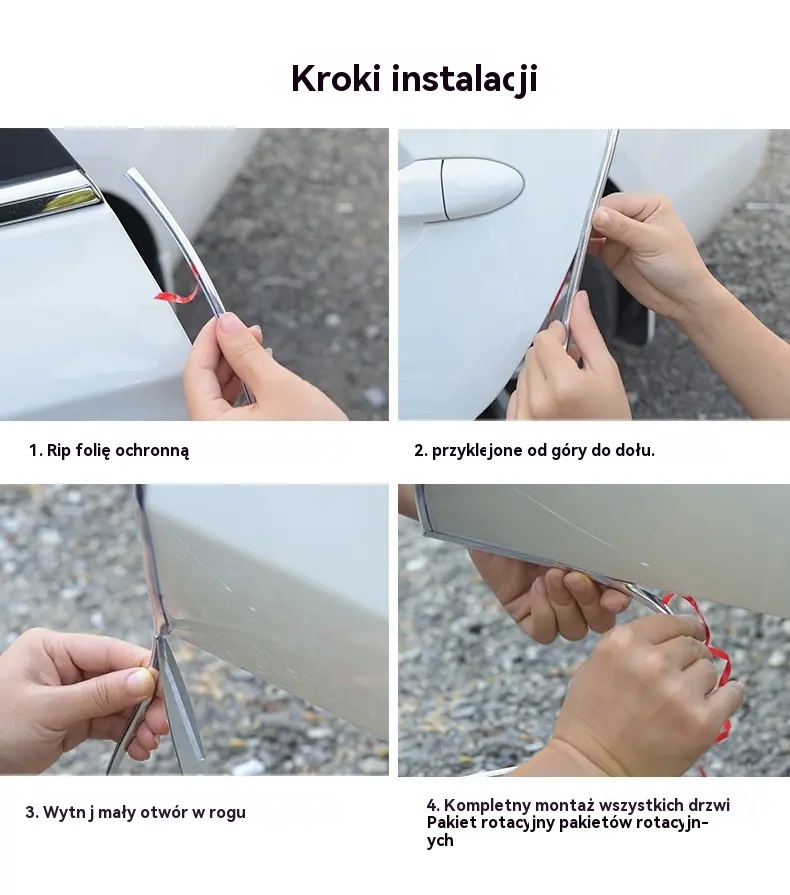 Kroki instalacji

1. Rip folię ochronną

2. przyklejone od góry do dołu.

3. Wytn j mały otwór w rogu

4. Kompletny montaż wszystkich drzwi Pakiet rotacyjny pakietów rotacyjnych