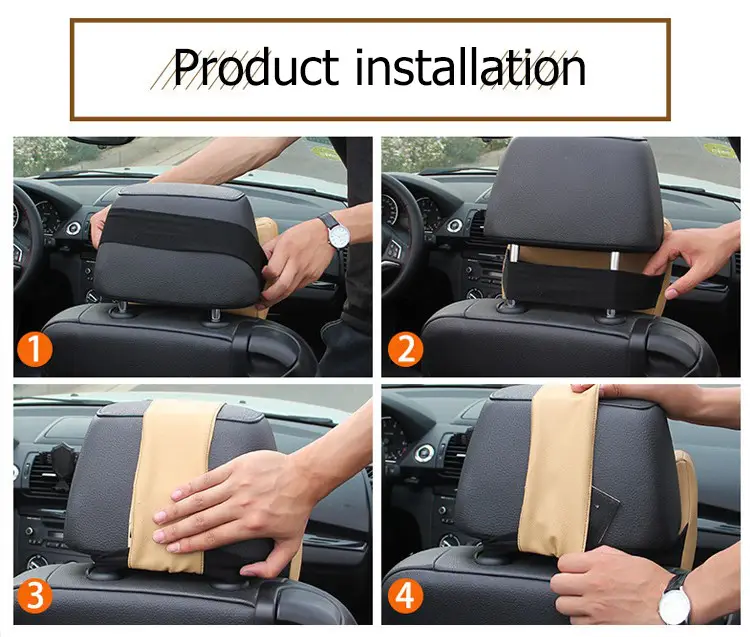 Product installation

1

2

3

4