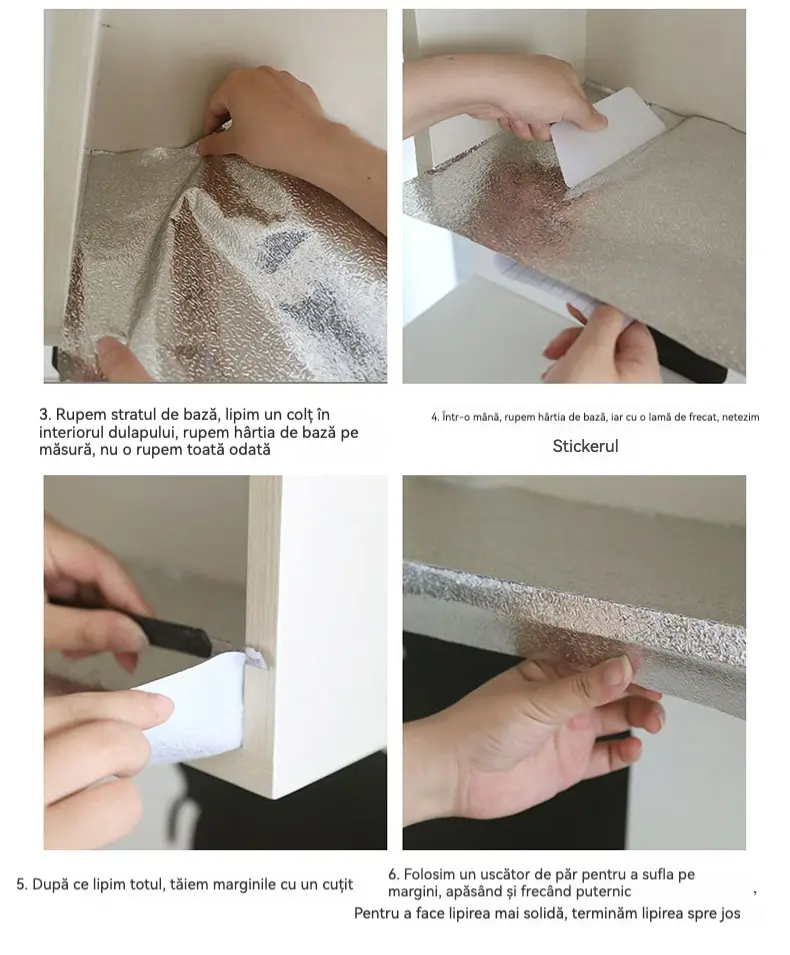 3. Rupem stratul de bază, lipim un colț în interiorul dulapului, rupem hârtia de bază pe măsură, nu o rupem toată odată

4. Într-o mână, rupem hârtia de bază, iar cu o lamă de frecat, netezim

Stickerul

5. După ce lipim totul, tăiem marginile cu un cuțit

6. Folosim un uscător de păr pentru a sufla pe margini, apăsând și frecând puternic ,

Pentru a face lipirea mai solidă, terminăm lipirea spre jos