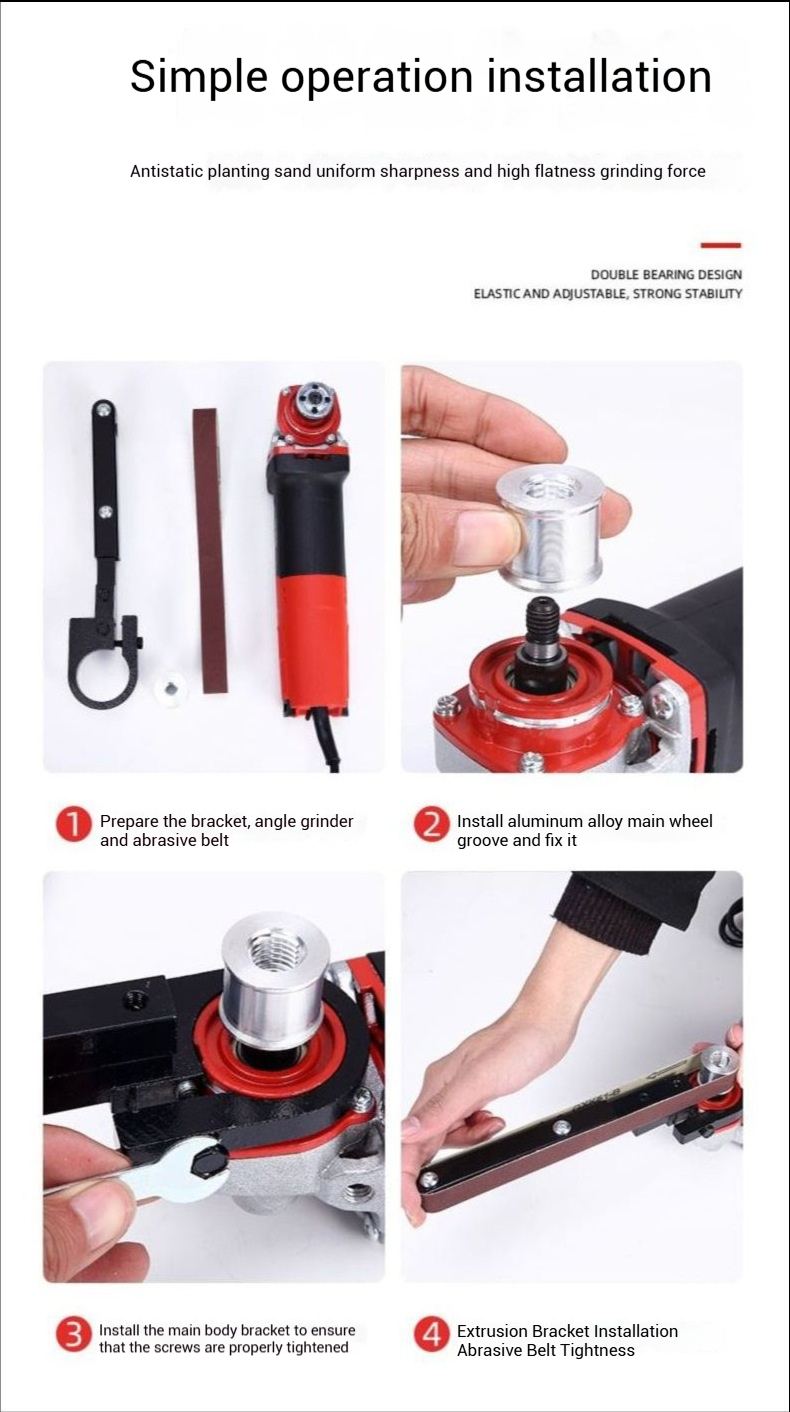 Simple operation installation

Antistatic planting sand uniform sharpness and high flatness grinding force

DOUBLE BEARING DESIGN
ELASTIC AND ADJUSTABLE, STRONG STABILITY

1 Prepare the bracket, angle grinder and abrasive belt

2 Install aluminum alloy main wheel groove and fix it

3 Install the main body bracket to ensure that the screws are properly tightened

4 Extrusion Bracket Installation Abrasive Belt Tightness