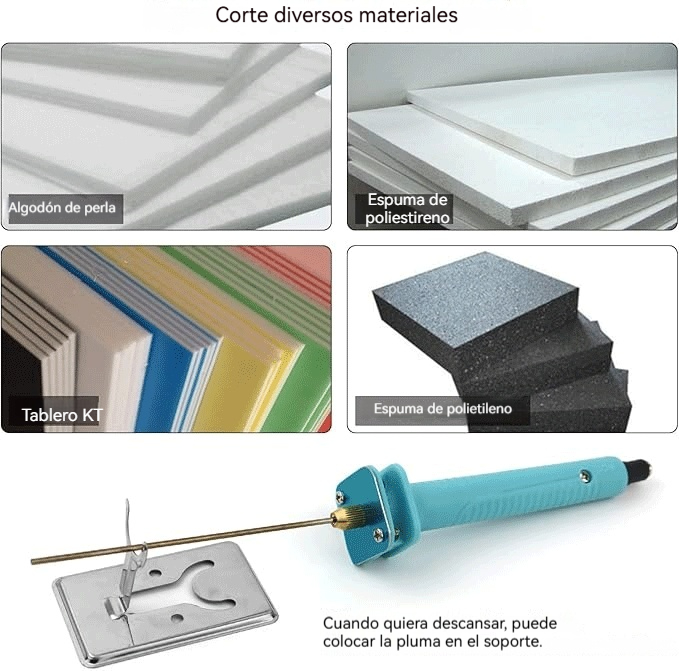 Corte diversos materiales

Algodón de perla

Espuma de poliestireno

Tablero KT

Espuma de polietileno

Cuando quiera descansar, puede colocar la pluma en el soporte.