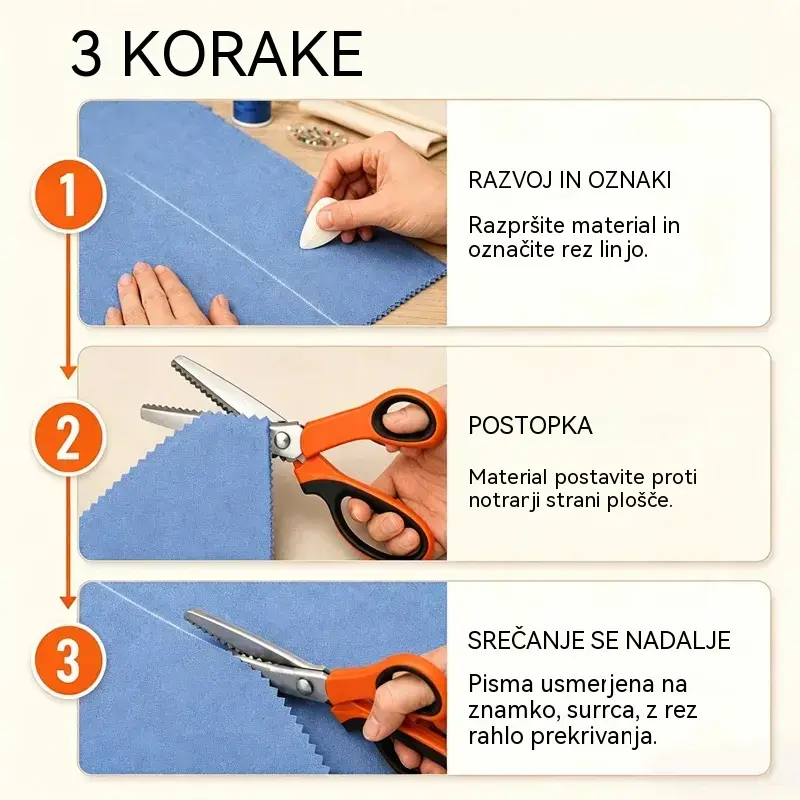 3 KORAKE

1

RAZVOJ IN OZNAKI

Razpršite material in označite rez linjo.

2

POSTOPKA

Material postavite proti notrarji strani plošče.

3

SREČANJE SE NADALJE

Pisma usmerjena na znamko, surrca, z rez rahlo prekrivanja.