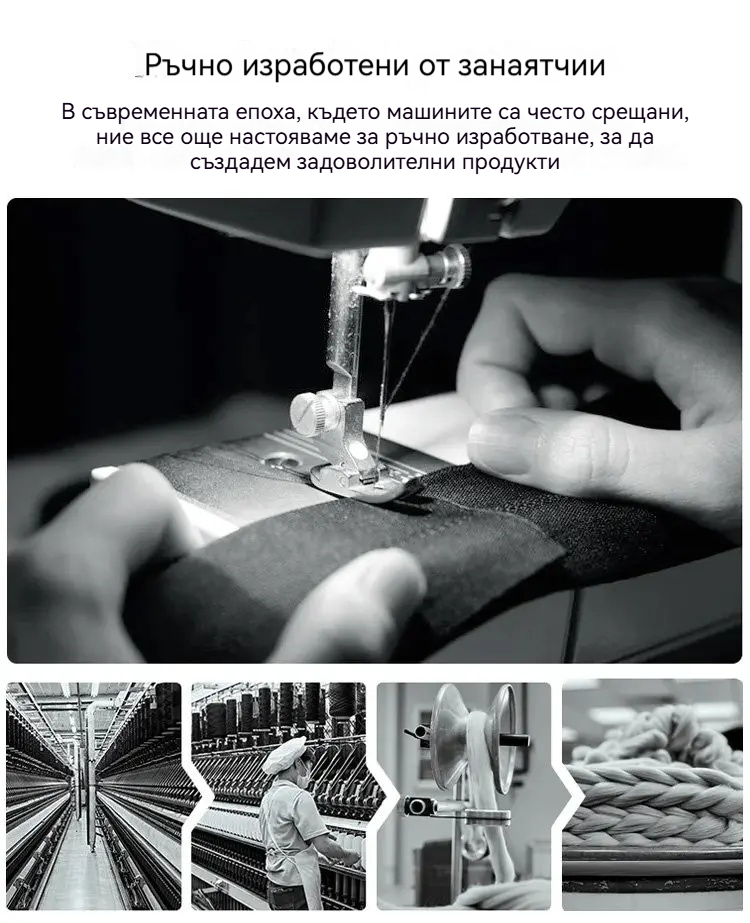 Ръчно изработени от занаятчии

В съвременната епоха, където машините са често срещани, ние все още настояваме за ръчно изработване, за да създадем задоволителни продукти