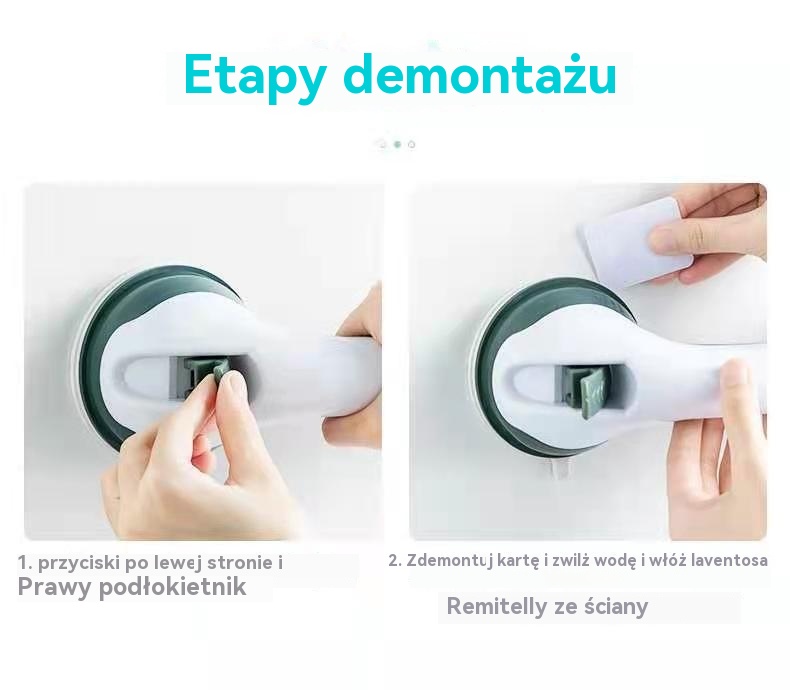 Etapy demontażu

1. przyciski po lewej stronie i Prawy podłokietnik

2. Zdemontuj kartę i zwilż wodę i włóż laventosa

Remitelly ze ściany