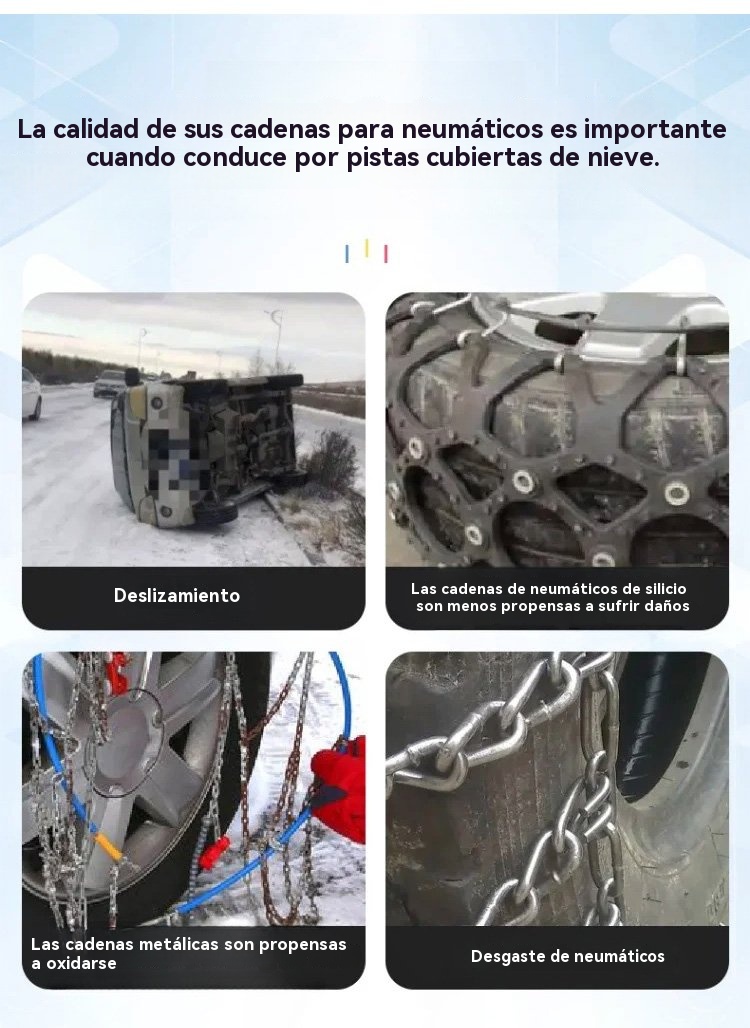 La calidad de sus cadenas para neumáticos es importante cuando conduce por pistas cubiertas de nieve.

Deslizamiento

Las cadenas de neumáticos de silicio son menos propensas a sufrir daños

Las cadenas metálicas son propensas a oxidarse

Desgaste de neumáticos