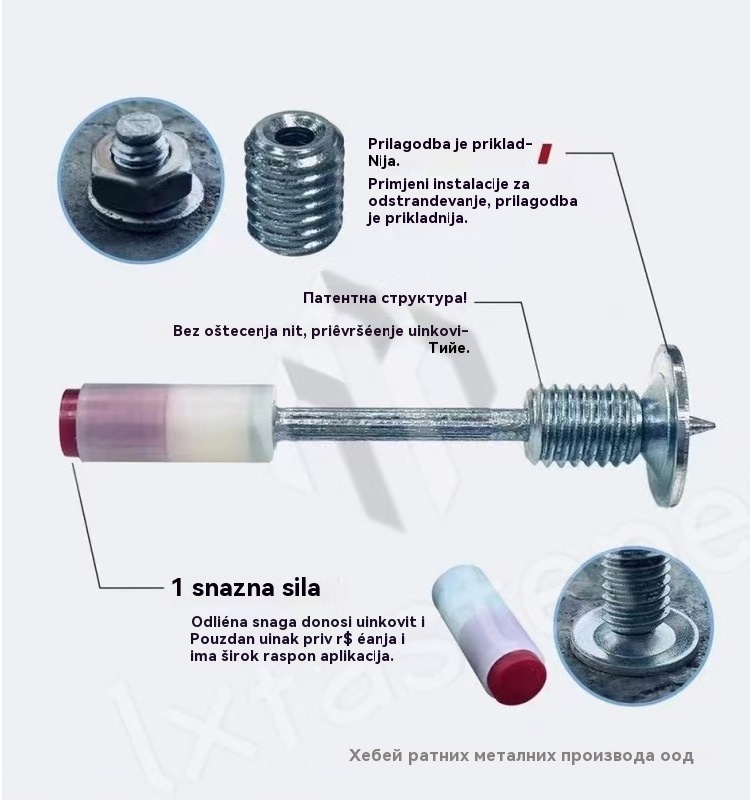 Prilagodba je priklad-Nija.

Primjeni instalacije za odstrandevanje, prilagodba je prikladnija.

Патентна структура!

Bez oštecenja nit, priêvršéenje uinkovi-Тийе.

1 snazna sila

Odliéna snaga donosi uinkovit i Pouzdan uinak priv r$ éanja i ima širok raspon aplikacija.

Хебей ратних металних производа оод