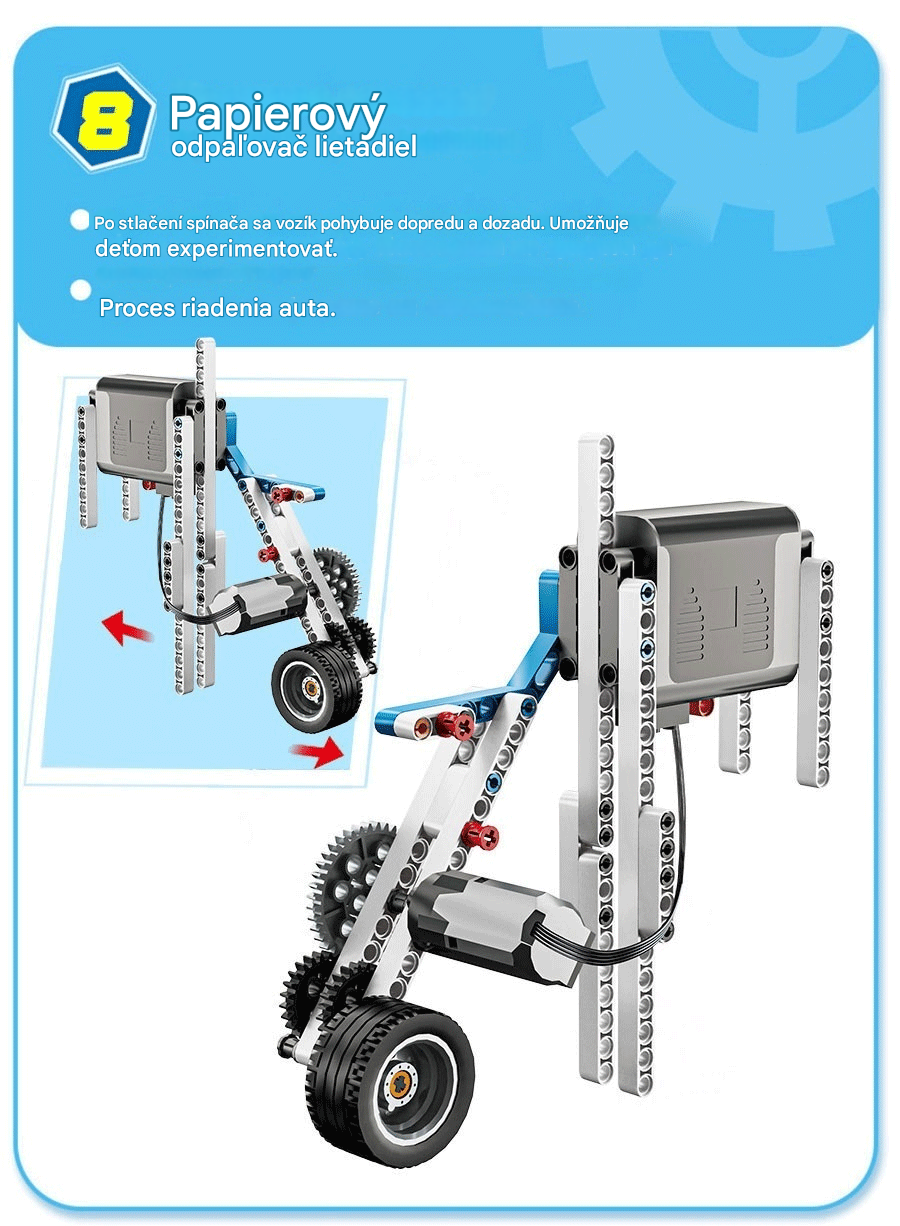 8 Papierový odpaľovač lietadiel

Po stlačení spínača sa vozík pohybuje dopredu a dozadu. Umožňuje deťom experimentovať.

Proces riadenia auta.