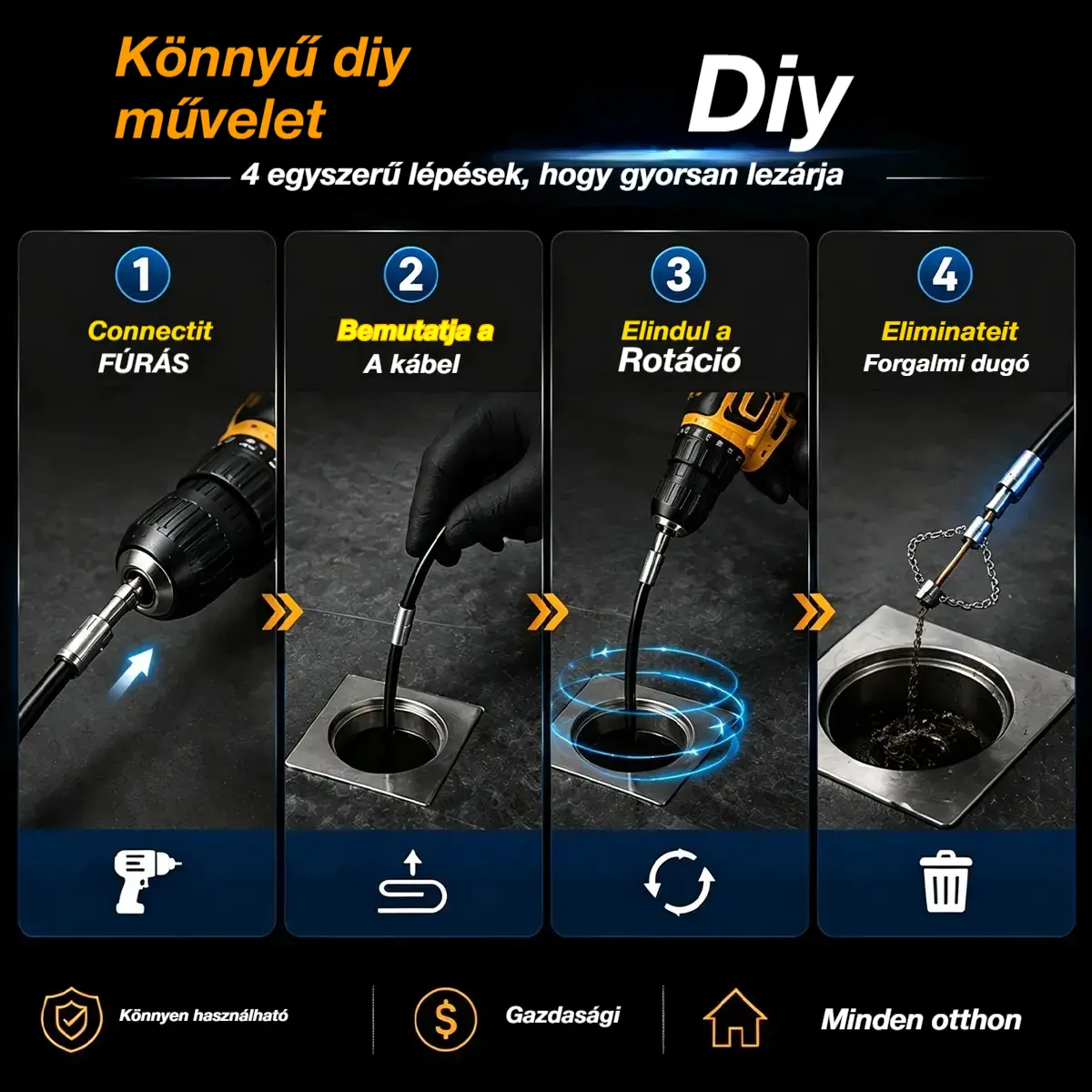 Könnyű diy művelet

Diy

4 egyszerű lépések, hogy gyorsan lezárja

1
Connectit
FÚRÁS

2
Bemutatja a
A kábel

3
Elindul a
Rotáció

4
Eliminateit
Forgalmi dugó

Könnyen használható

$

Gazdasági

Minden otthon