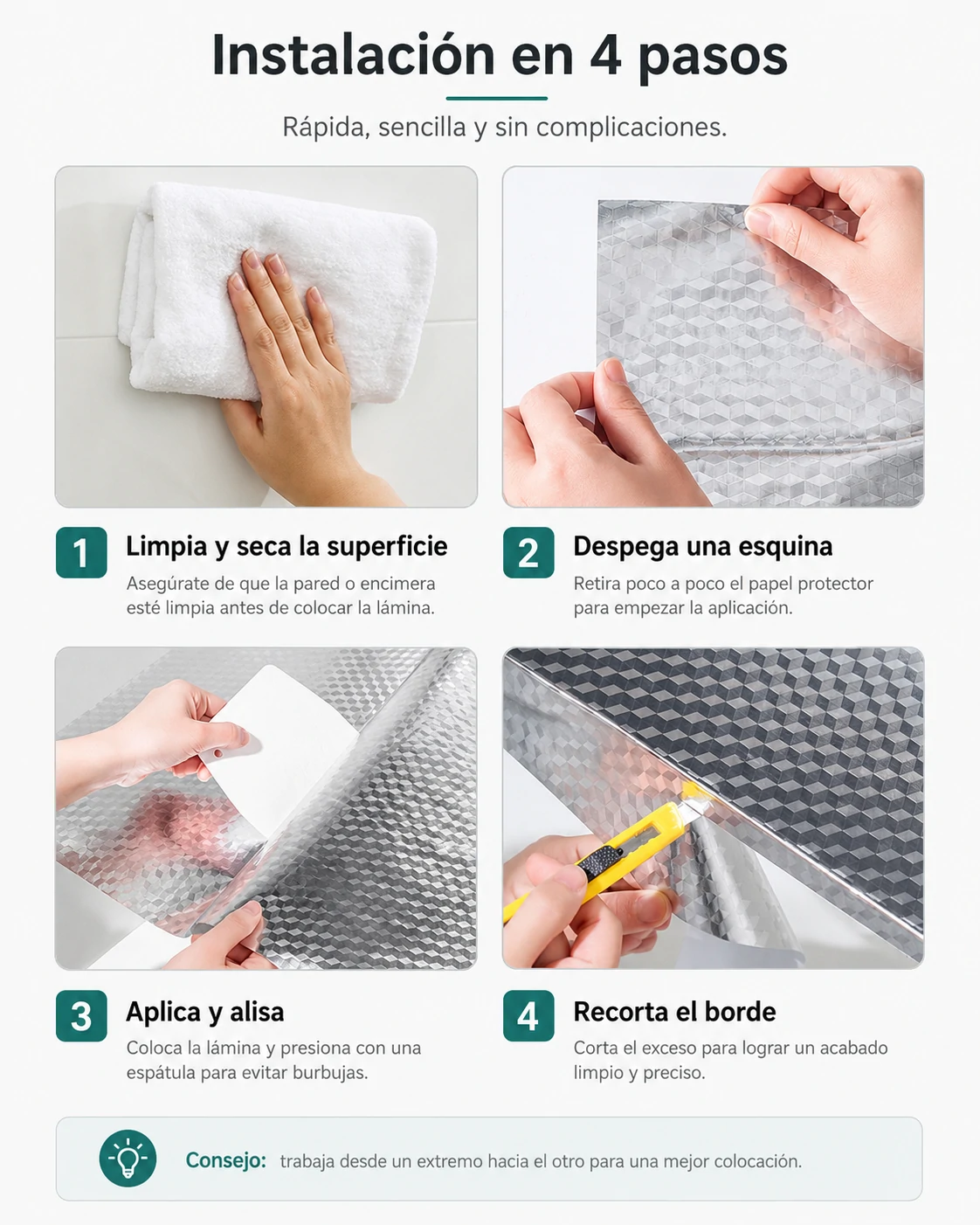 Instalación en 4 pasos

Rápida, sencilla y sin complicaciones.

1 Limpia y seca la superficie
Asegúrate de que la pared o encimera esté limpia antes de colocar la lámina.

2 Despega una esquina
Retira poco a poco el papel protector para empezar la aplicación.

3 Aplica y alisa
Coloca la lámina y presiona con una espátula para evitar burbujas.

4 Recorta el borde
Corta el exceso para lograr un acabado limpio y preciso.

Consejo: trabaja desde un extremo hacia el otro para una mejor colocación.