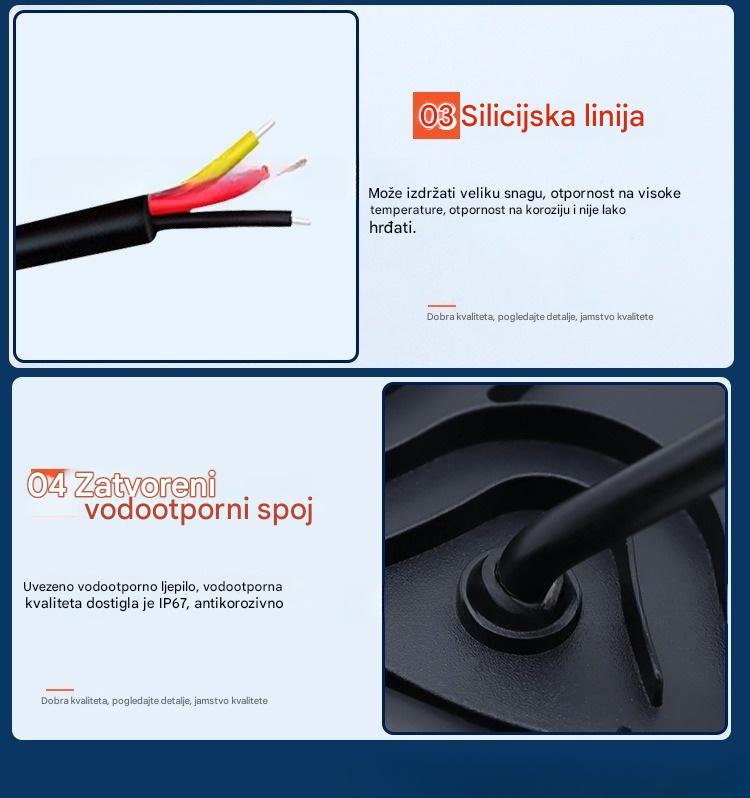 03 Silicijska linija

Može izdržati veliku snagu, otpornost na visoke temperature, otpornost na koroziju i nije lako hrđati.

Dobra kvaliteta, pogledajte detalje, jamstvo kvalitete

04 Zatvoreni vodootporni spoj

Uvezeno vodootporno ljepilo, vodootporna kvaliteta dostigla je IP67, antikorozivno

Dobra kvaliteta, pogledajte detalje, jamstvo kvalitete