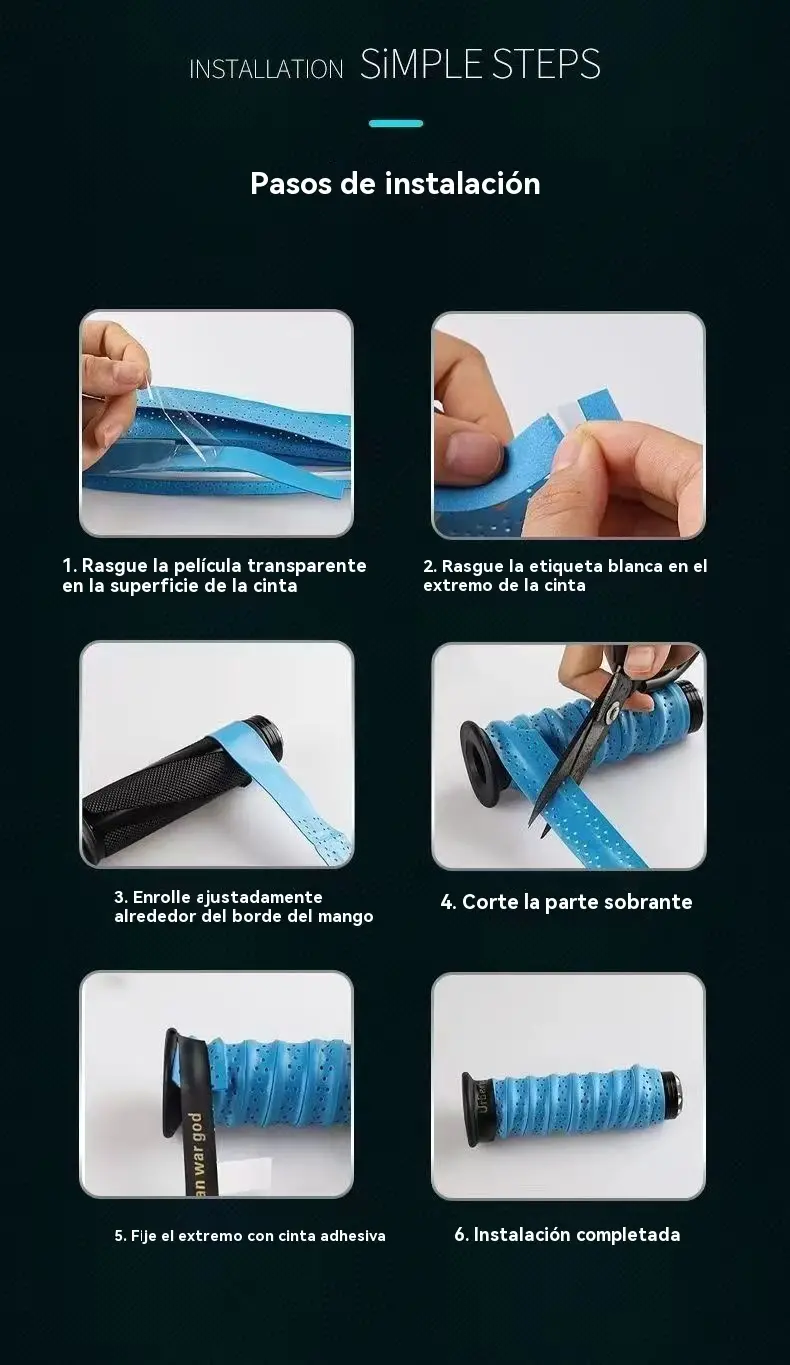 INSTALLATION SiMPLE STEPS

Pasos de instalación

1. Rasgue la película transparente en la superficie de la cinta

2. Rasgue la etiqueta blanca en el extremo de la cinta

3. Enrolle ajustadamente alrededor del borde del mango

4. Corte la parte sobrante

an war god

5. Fije el extremo con cinta adhesiva

6. Instalación completada