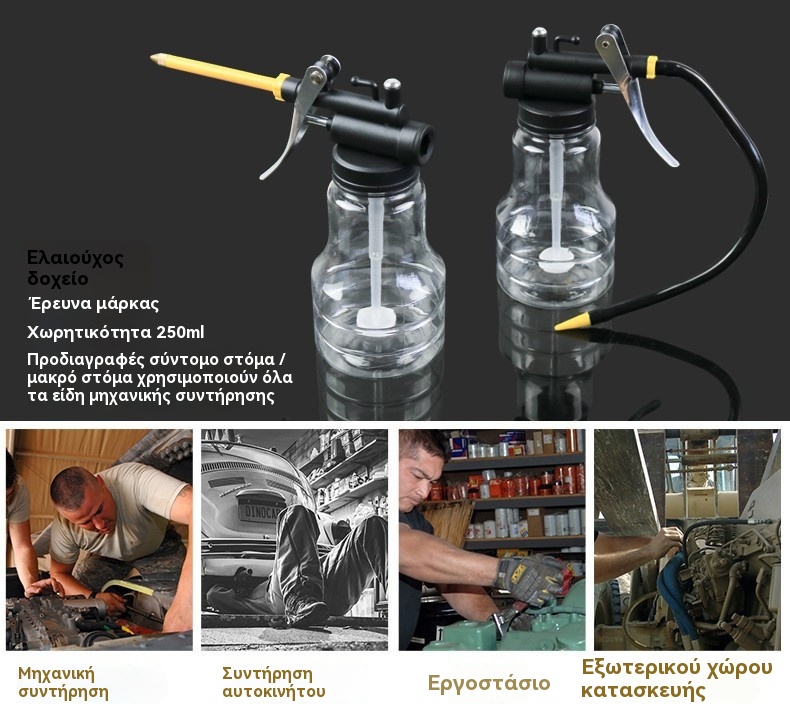 Ελαιούχος δοχείο

Έρευνα μάρκας

Χωρητικότητα 250ml

Προδιαγραφές σύντομο στόμα / μακρό στόμα χρησιμοποιούν όλα τα είδη μηχανικής συντήρησης

DINOCAR

Μηχανική συντήρηση

Συντήρηση αυτοκινήτου

Εργοστάσιο

Εξωτερικού χώρου κατασκευής