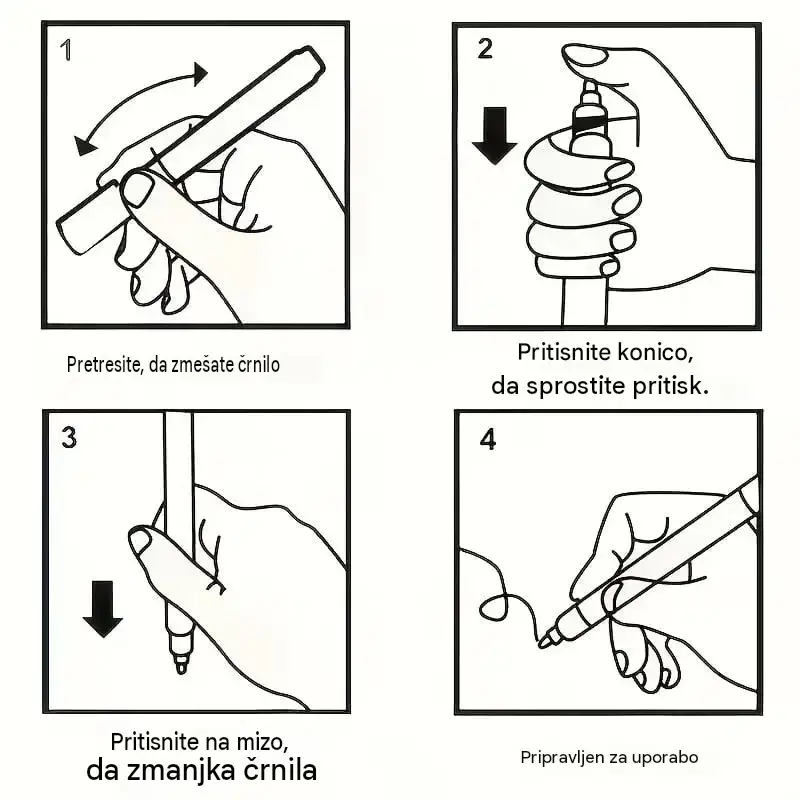 1

Pretresite, da zmešate črnilo

2

Pritisnite konico, da sprostite pritisk.

3

Pritisnite na mizo, da zmanjka črnila

4

Pripravljen za uporabo