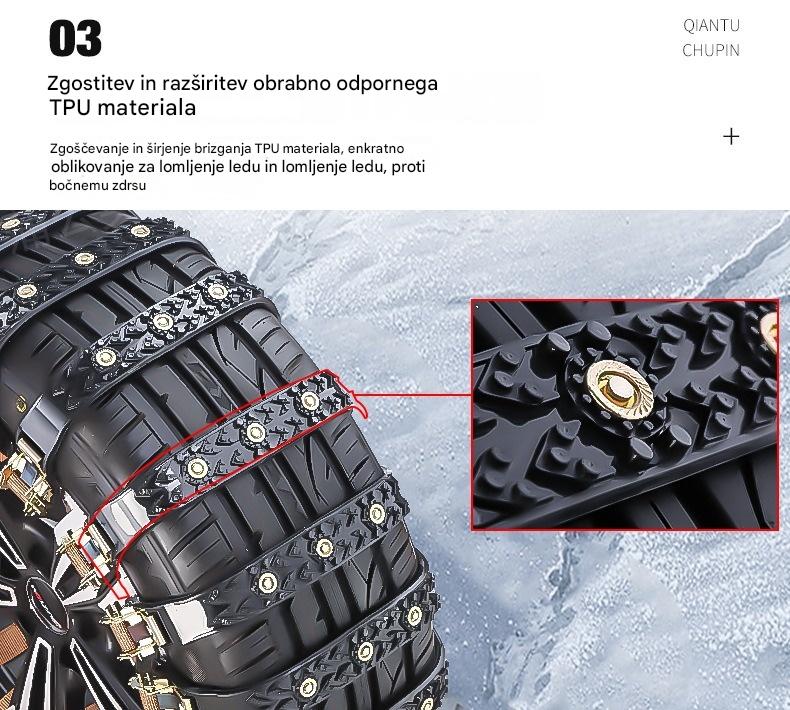 03

QIANTU
CHUPIN

Zgostitev in razširitev obrabno odpornega TPU materiala

+

Zgoščevanje in širjenje brizganja TPU materiala, enkratno oblikovanje za lomljenje ledu in lomljenje ledu, proti bočnemu zdrsu