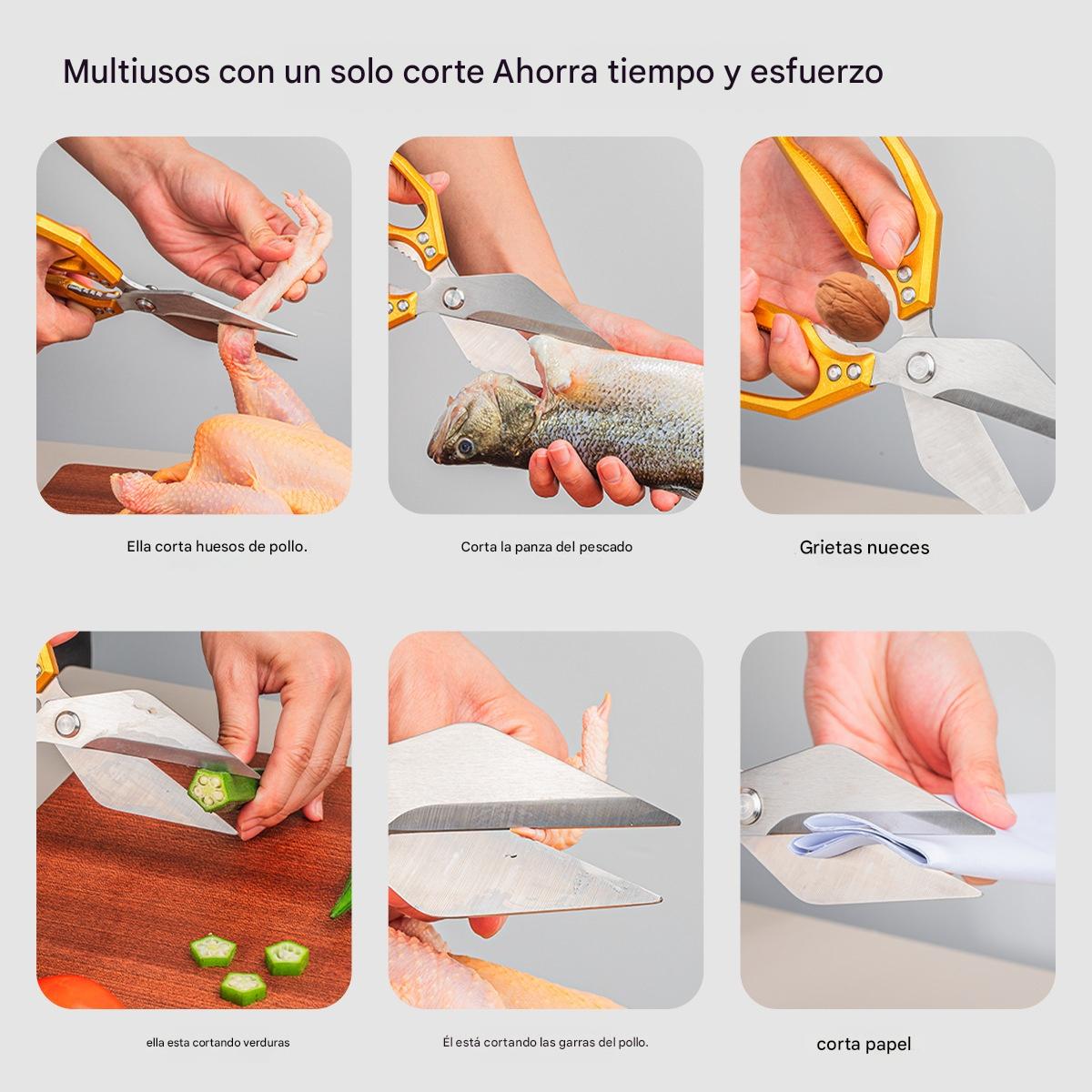 Multiusos con un solo corte Ahorra tiempo y esfuerzo

Ella corta huesos de pollo.

Corta la panza del pescado

Grietas nueces

ella esta cortando verduras

Él está cortando las garras del pollo.

corta papel