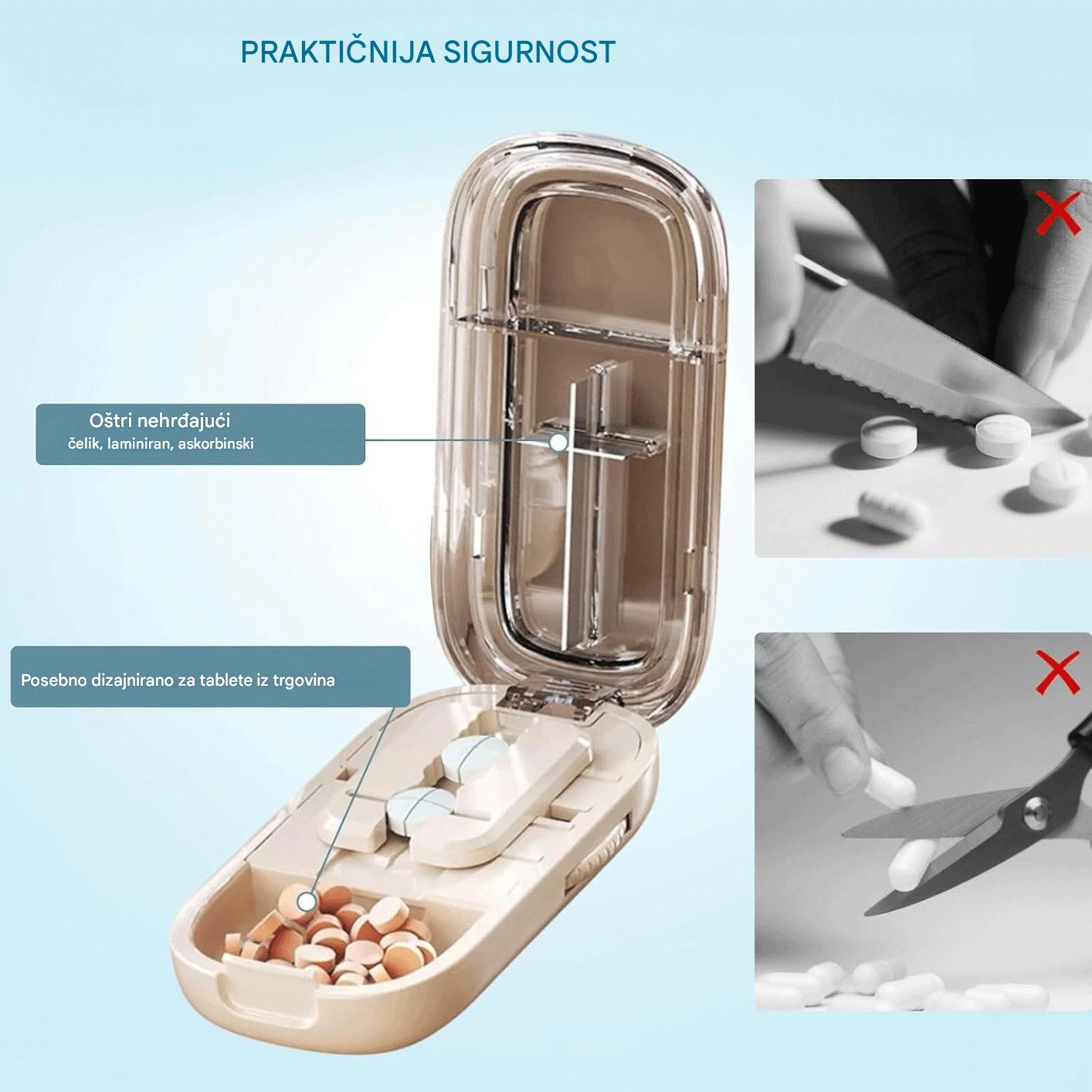 PRAKTIČNIJA SIGURNOST

Oštri nehrđajući
čelik, laminiran, askorbinski

Posebno dizajnirano za tablete iz trgovina