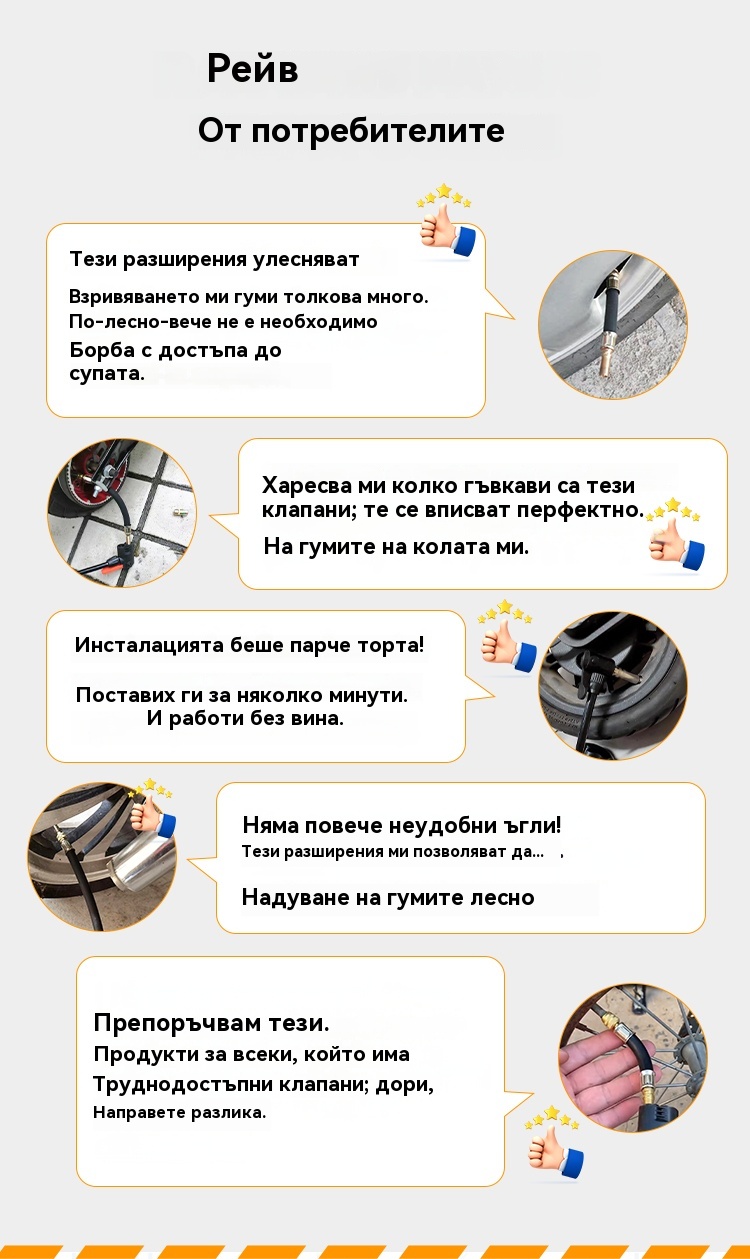 Рейв

От потребителите

Тези разширения улесняват

Взривяването ми гуми толкова много. По-лесно-вече не е необходимо

Борба с достъпа до супата.

Харесва ми колко гъвкави са тези клапани; те се вписват перфектно.

На гумите на колата ми.

Инсталацията беше парче торта!

Поставих ги за няколко минути. И работи без вина.

Няма повече неудобни ъгли!
Тези разширения ми позволяват да...

Надуване на гумите лесно

Препоръчвам тези.
Продукти за всеки, който има
Труднодостъпни клапани; дори,
Направете разлика.