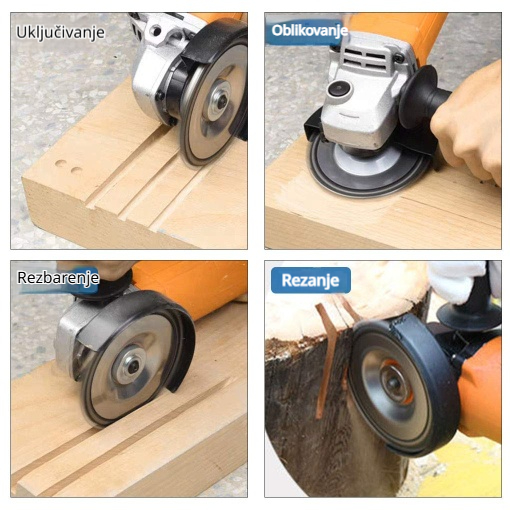 Uključivanje

Oblikovanje

Rezbarenje

Rezanje