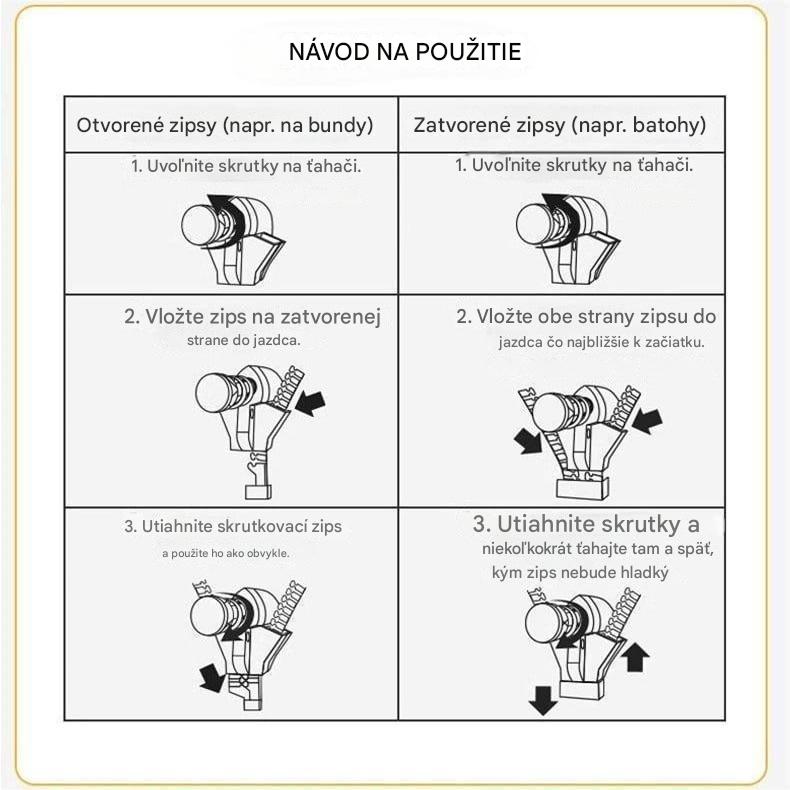 NÁVOD NA POUŽITIE

| Otvorené zipsy (napr. na bundy) | Zatvorené zipsy (napr. batohy) |
|---|---|
| 1. Uvoľnite skrutky na ťahači. | 1. Uvoľnite skrutky na ťahači. |
| 2. Vložte zips na zatvorenej strane do jazdca. | 2. Vložte obe strany zipsu do jazdca čo najbližšie k začiatku. |
| 3. Utiahnite skrutkovací zips a použite ho ako obvykle. | 3. Utiahnite skrutky a niekoľkokrát ťahajte tam a späť, kým zips nebude hladký |