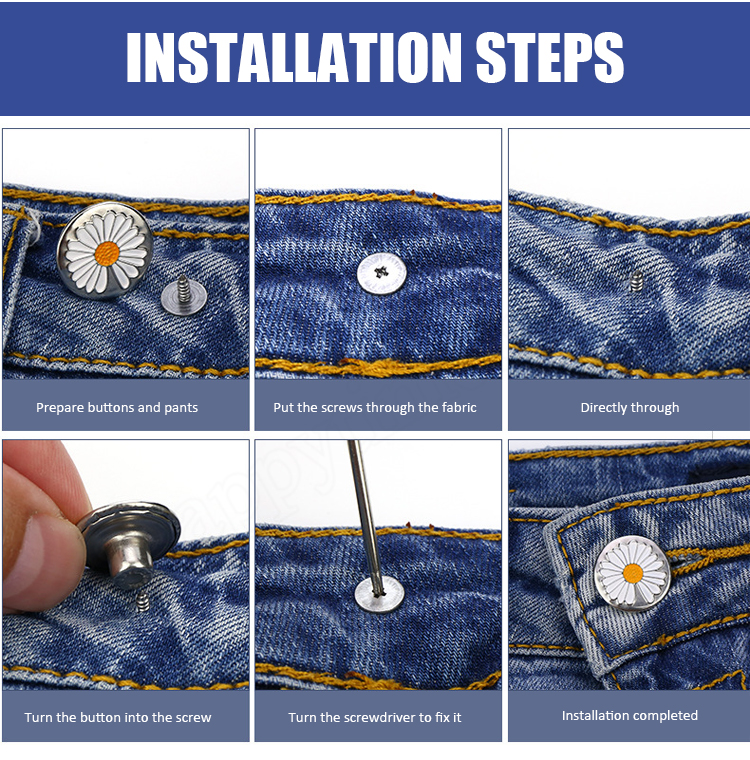 INSTALLATION STEPS

Prepare buttons and pants

Put the screws through the fabric

Directly through

Turn the button into the screw

Turn the screwdriver to fix it

Installation completed