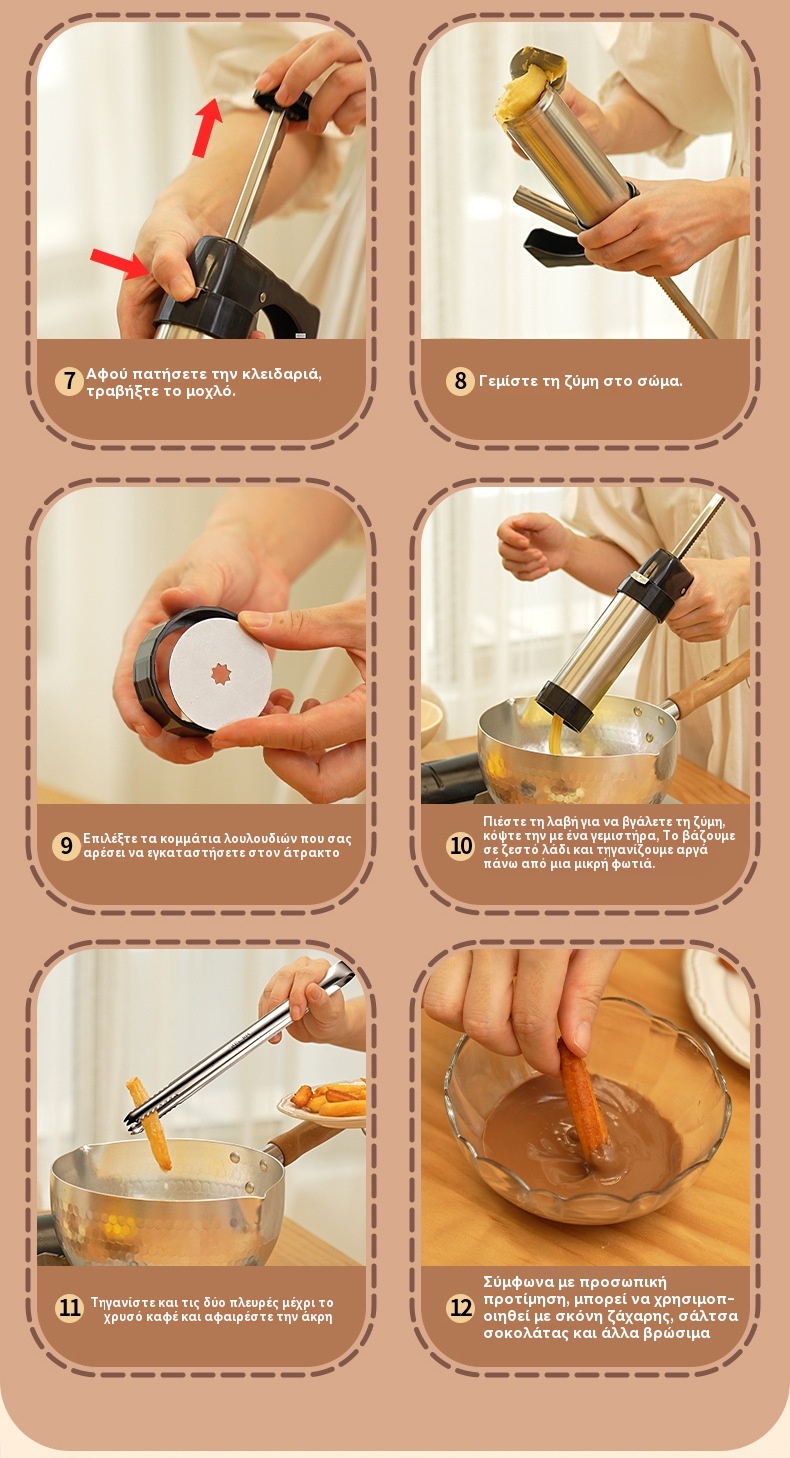 7 Αφού πατήσετε την κλειδαριά, τραβήξτε το μοχλό.

8 Γεμίστε τη ζύμη στο σώμα.

9 Επιλέξτε τα κομμάτια λουλουδιών που σας αρέσει να εγκαταστήσετε στον άτρακτο

10 Πιέστε τη λαβή για να βγάλετε τη ζύμη, κόψτε την με ένα γεμιστήρα, Το βάζουμε σε ζεστό λάδι και τηγανίζουμε αργά πάνω από μια μικρή φωτιά.

11 Τηγανίστε και τις δύο πλευρές μέχρι το χρυσό καφέ και αφαιρέστε την άκρη

12 Σύμφωνα με προσωπική προτίμηση, μπορεί να χρησιμοποιηθεί με σκόνη ζάχαρης, σάλτσα σοκολάτας και άλλα βρώσιμα