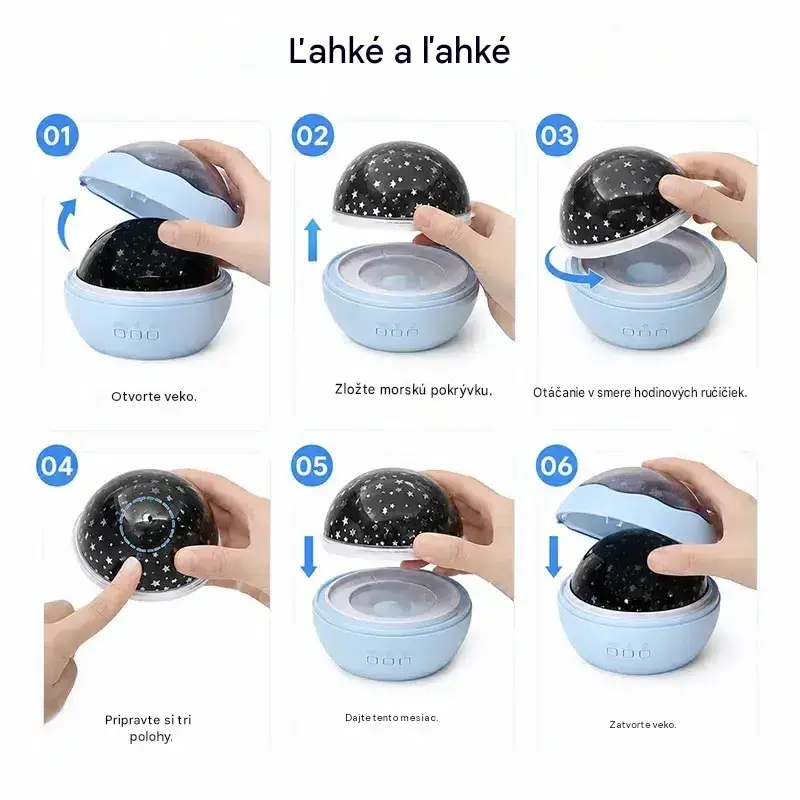 Ľahké a ľahké

01

Otvorte veko.

02

Zložte morskú pokrývku.

03

Otáčanie v smere hodinových ručičiek.

04

Pripravte si tri polohy.

05

Dajte tento mesiac.

06

Zatvorte veko.