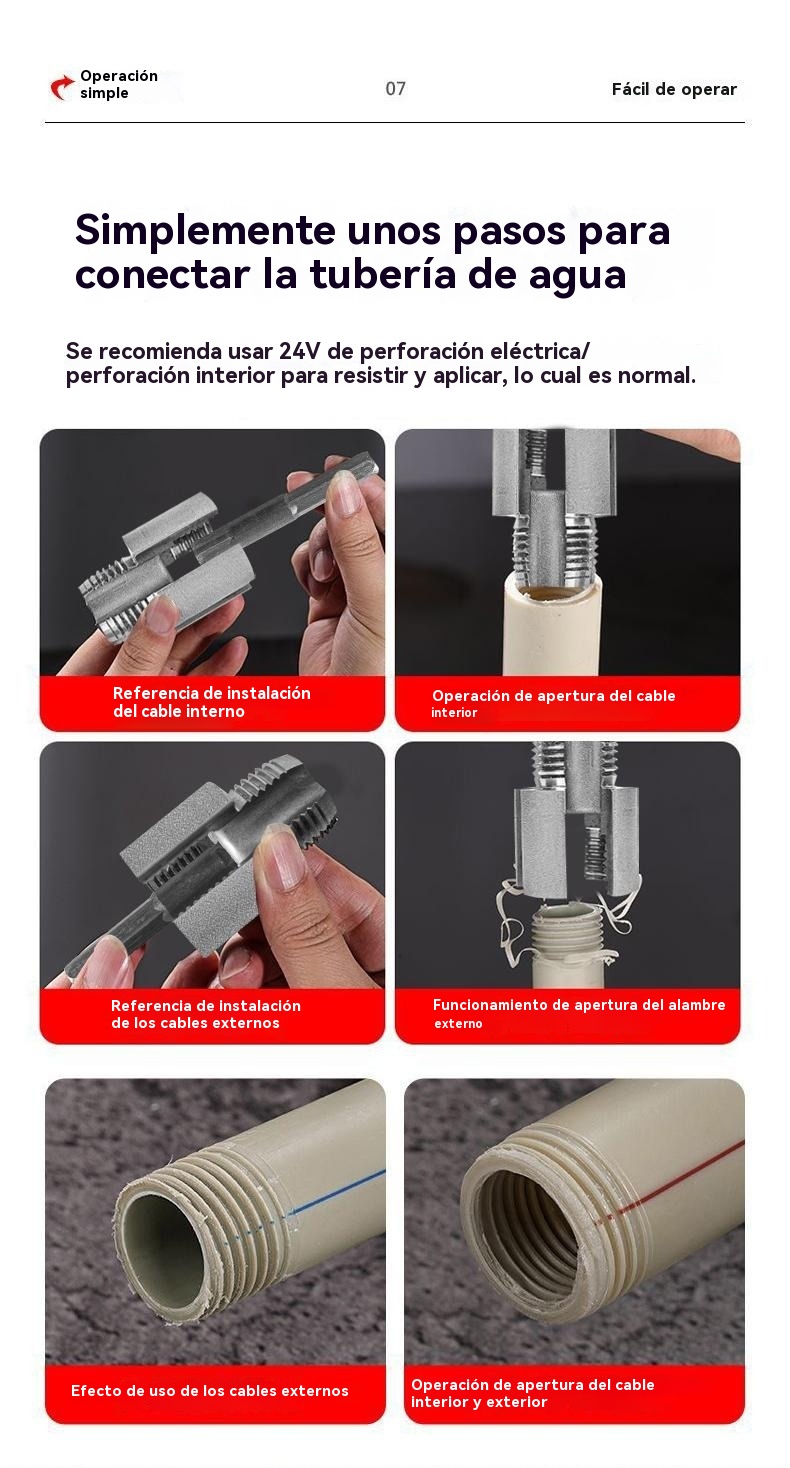 Operación simple

07

Fácil de operar

Simplemente unos pasos para conectar la tubería de agua

Se recomienda usar 24V de perforación eléctrica/ perforación interior para resistir y aplicar, lo cual es normal.

Referencia de instalación del cable interno

Operación de apertura del cable interior

Referencia de instalación de los cables externos

Funcionamiento de apertura del alambre externo

Efecto de uso de los cables externos

Operación de apertura del cable interior y exterior