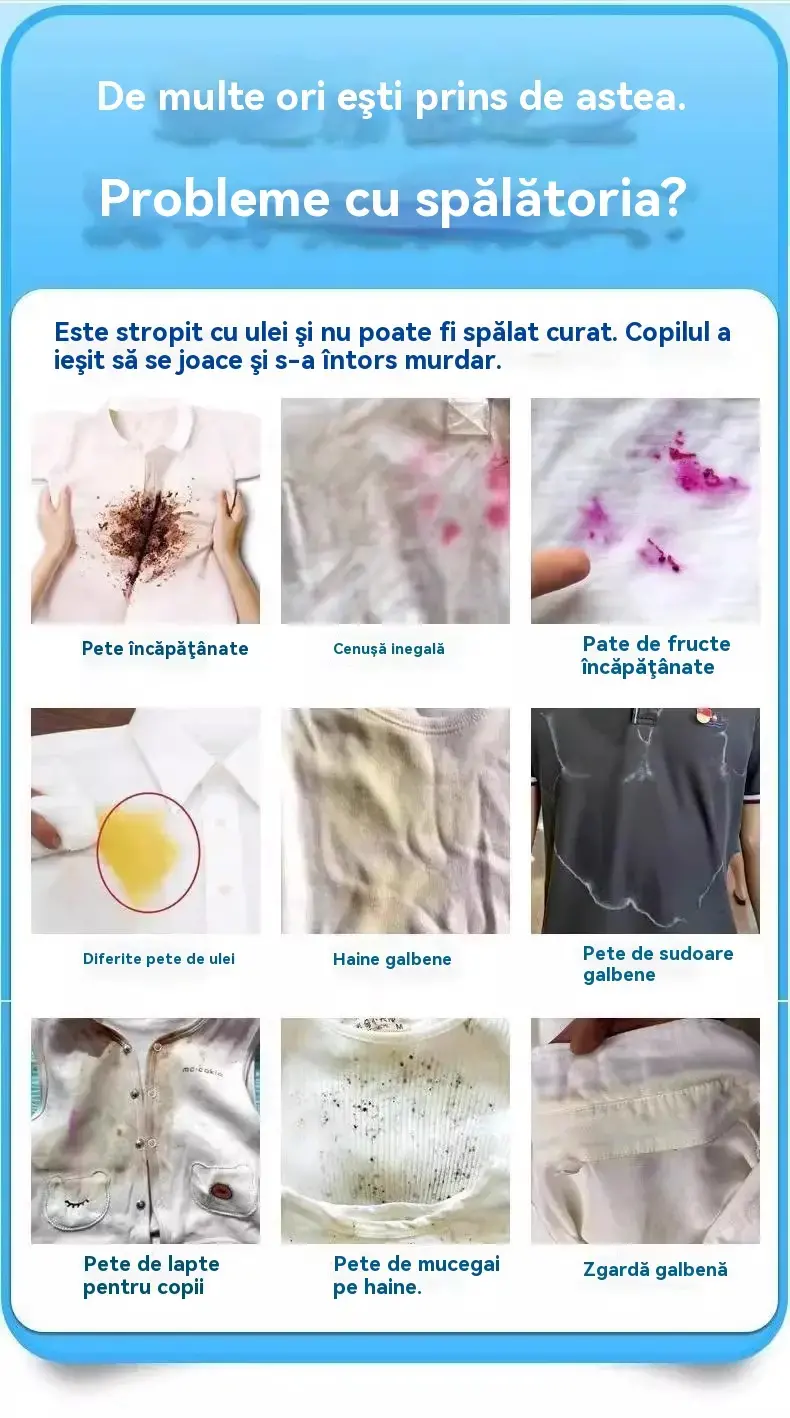 De multe ori eşti prins de astea.

Probleme cu spălătoria?

Este stropit cu ulei şi nu poate fi spălat curat. Copilul a ieşit să se joace şi s-a întors murdar.

Pete încăpăţânate

Cenuşă inegală

Pate de fructe încăpăţânate

Diferite pete de ulei

Haine galbene

Pete de sudoare galbene

Pete de lapte pentru copii

Pete de mucegai pe haine.

Zgardă galbenă