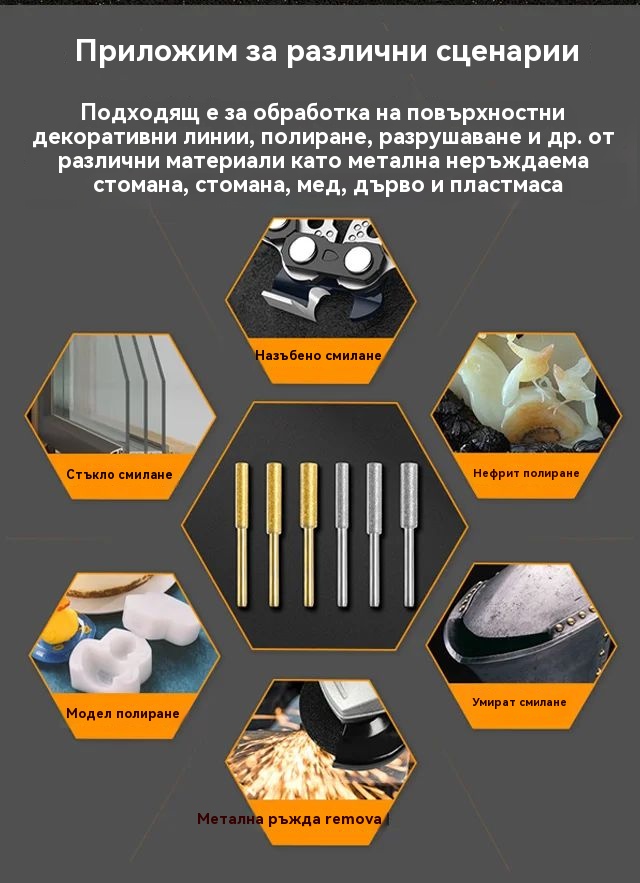 Приложим за различни сценарии

Подходящ е за обработка на повърхностни декоративни линии, полиране, разрушаване и др. от различни материали като метална неръждаема стомана, стомана, мед, дърво и пластмаса

Назъбено смилане

Стъкло смилане

Нефрит полиране

Модел полиране

Умират смилане

Метална ръжда remova l