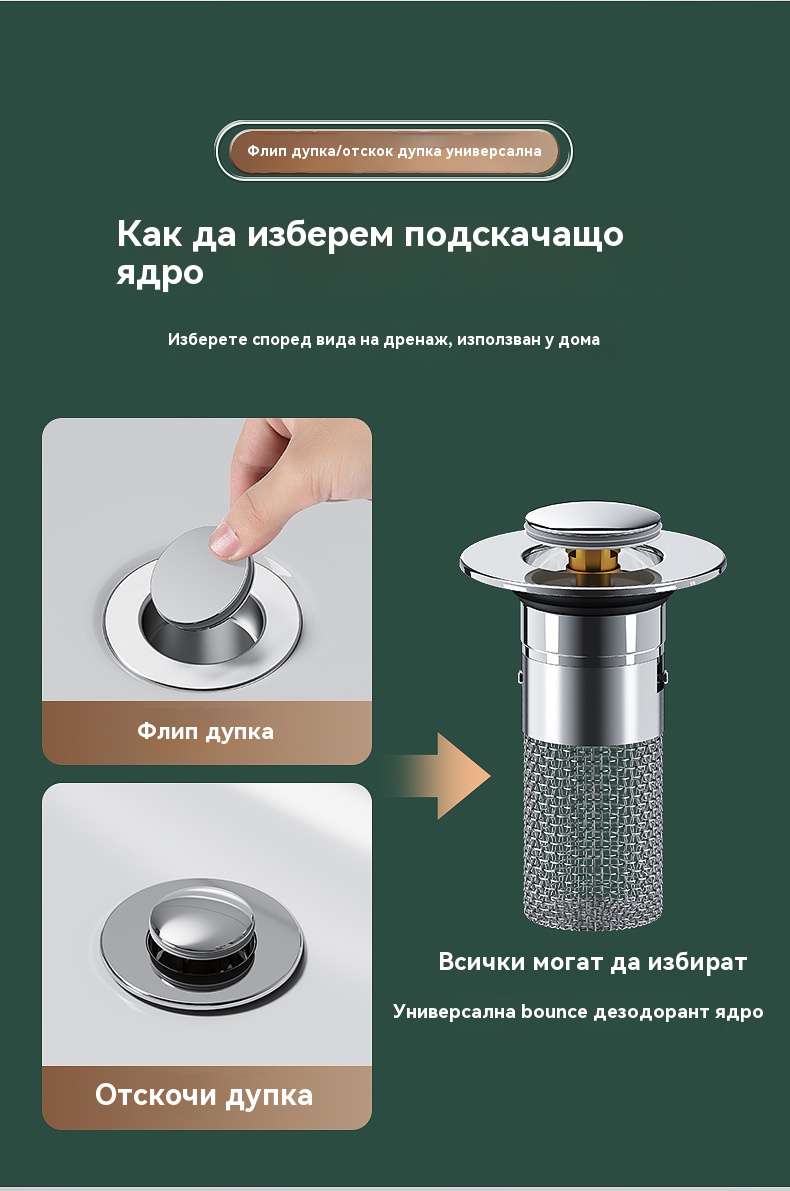 Флип дупка/отскок дупка универсална

Как да изберем подскачащо ядро

Изберете според вида на дренаж, използван у дома

Флип дупка

Отскочи дупка

Всички могат да избират

Универсална bounce дезодорант ядро