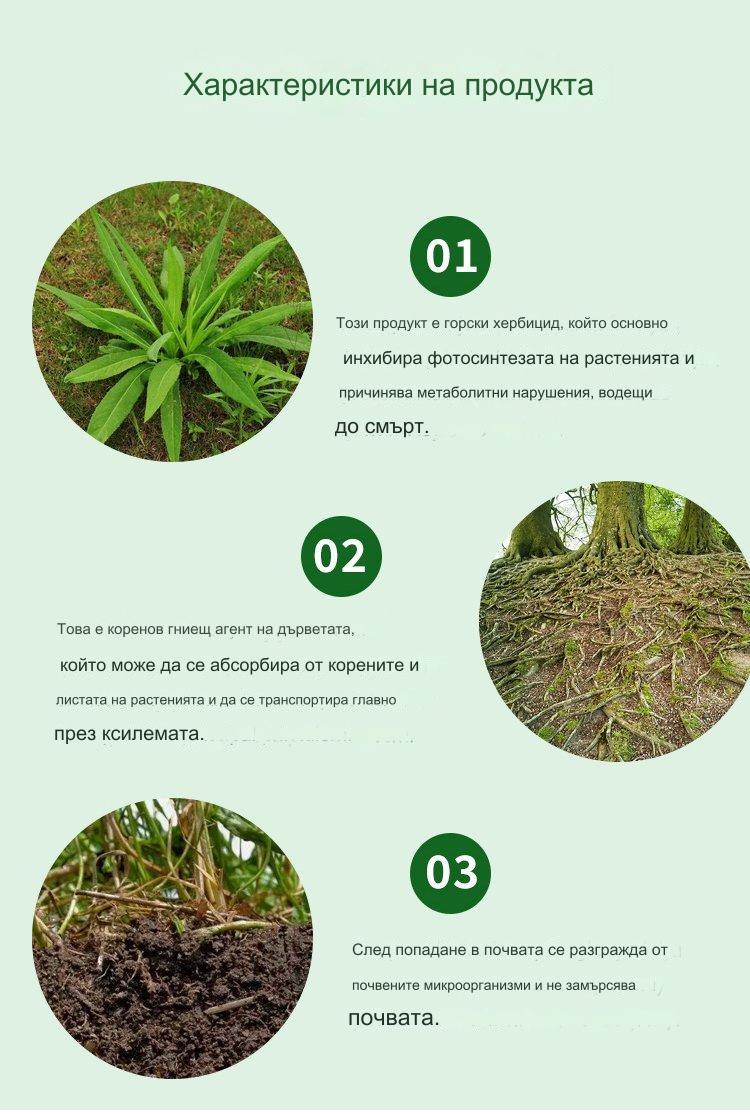 Характеристики на продукта

01

Този продукт е горски хербицид, който основно инхибира фотосинтезата на растенията и причинява метаболитни нарушения, водещи до смърт.

02

Това е коренов гниещ агент на дърветата, който може да се абсорбира от корените и листата на растенията и да се транспортира главно през ксилемата.

03

След попадане в почвата се разгражда от почвените микроорганизми и не замърсява почвата.