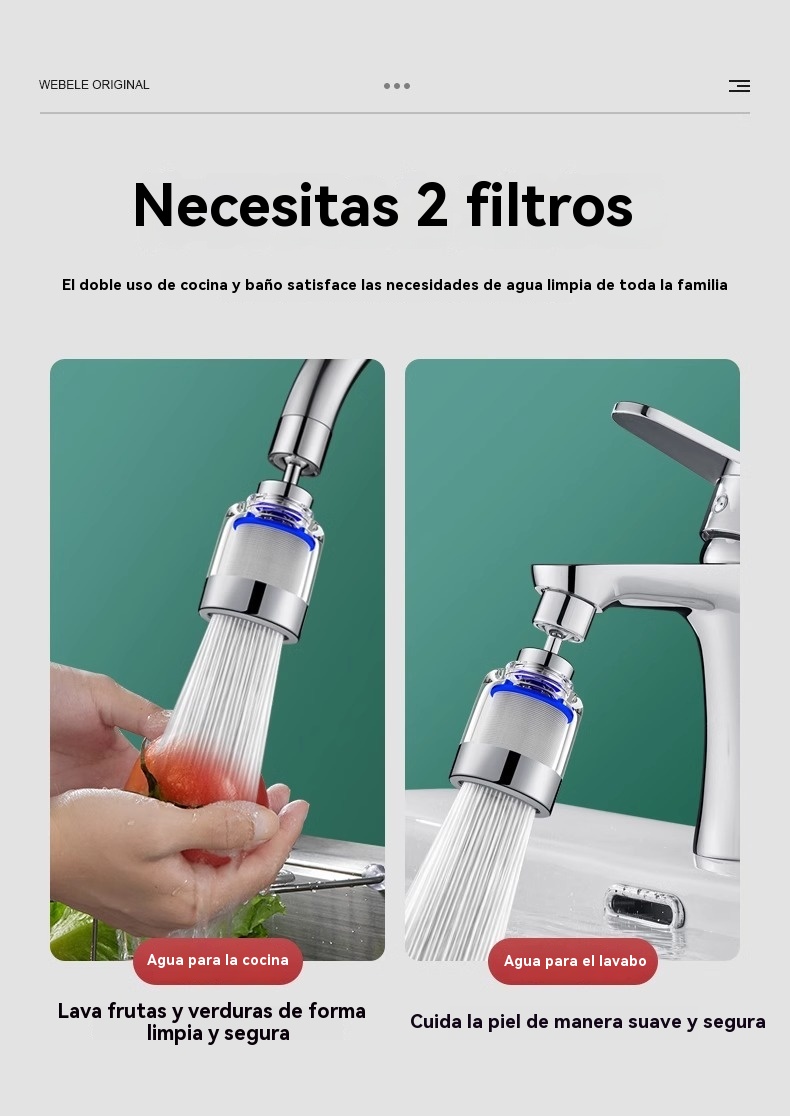 WEBELE ORIGINAL

Necesitas 2 filtros

El doble uso de cocina y baño satisface las necesidades de agua limpia de toda la familia

Agua para la cocina

Lava frutas y verduras de forma limpia y segura

Agua para el lavabo

Cuida la piel de manera suave y segura