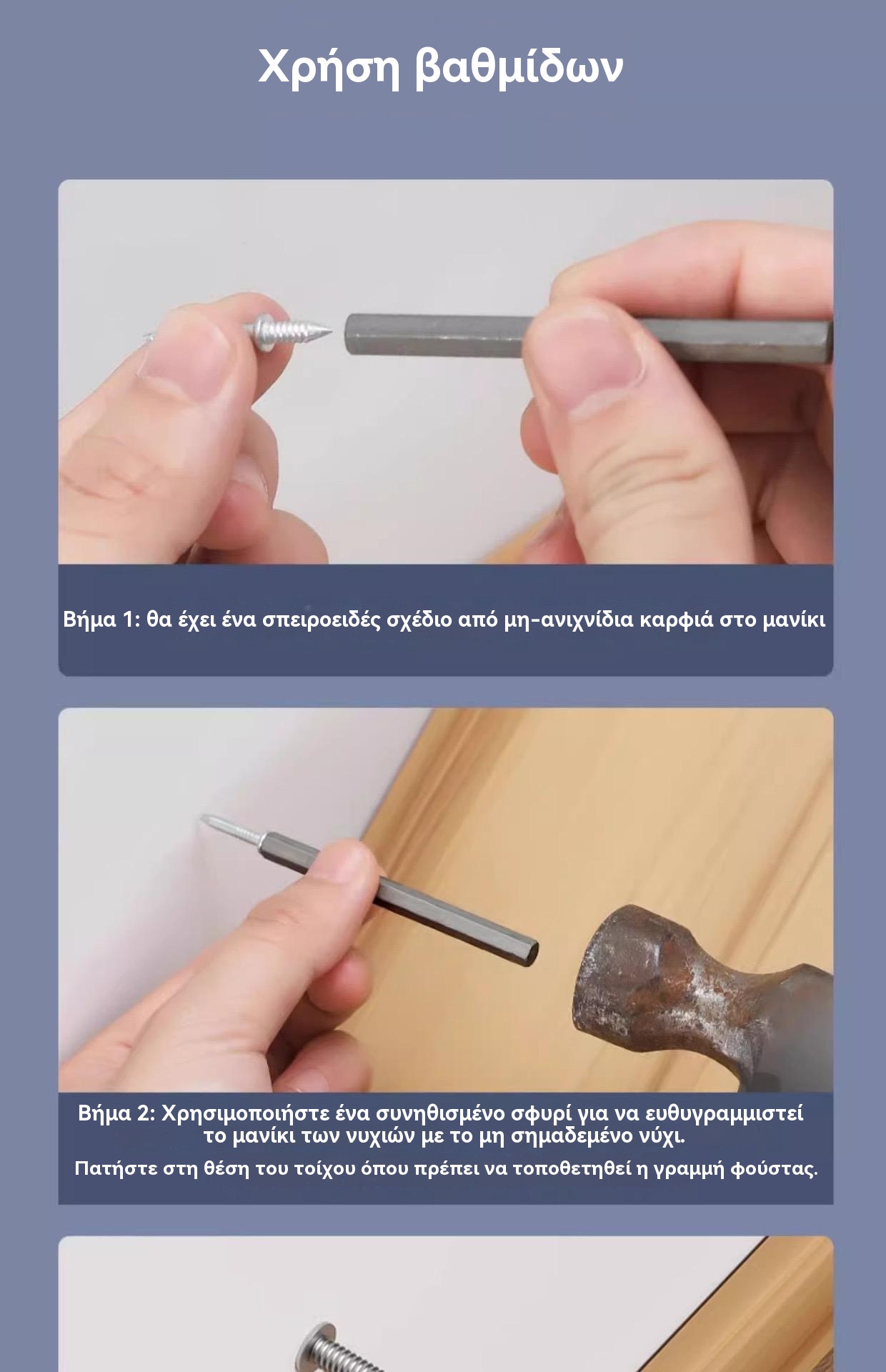 Χρήση βαθμίδων

Βήμα 1: θα έχει ένα σπειροειδές σχέδιο από μη-ανιχνίδια καρφιά στο μανίκι

Βήμα 2: Χρησιμοποιήστε ένα συνηθισμένο σφυρί για να ευθυγραμμιστεί το μανίκι των νυχιών με το μη σημαδεμένο νύχι.

Πατήστε στη θέση του τοίχου όπου πρέπει να τοποθετηθεί η γραμμή φούστας.