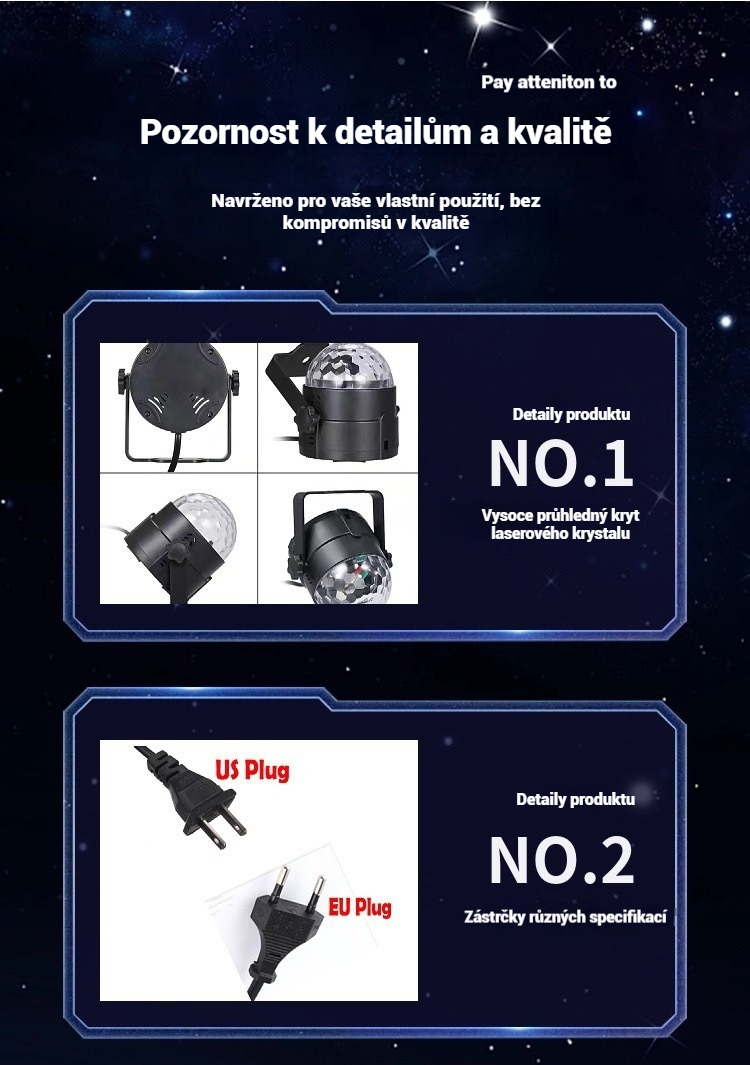 Pay atteniton to

Pozornost k detailům a kvalitě

Navrženo pro vaše vlastní použití, bez kompromisů v kvalitě

Detaily produktu

NO.1

Vysoce průhledný kryt laserového krystalu

US Plug

EU Plug

Detaily produktu

NO.2

Zástrčky různých specifikací