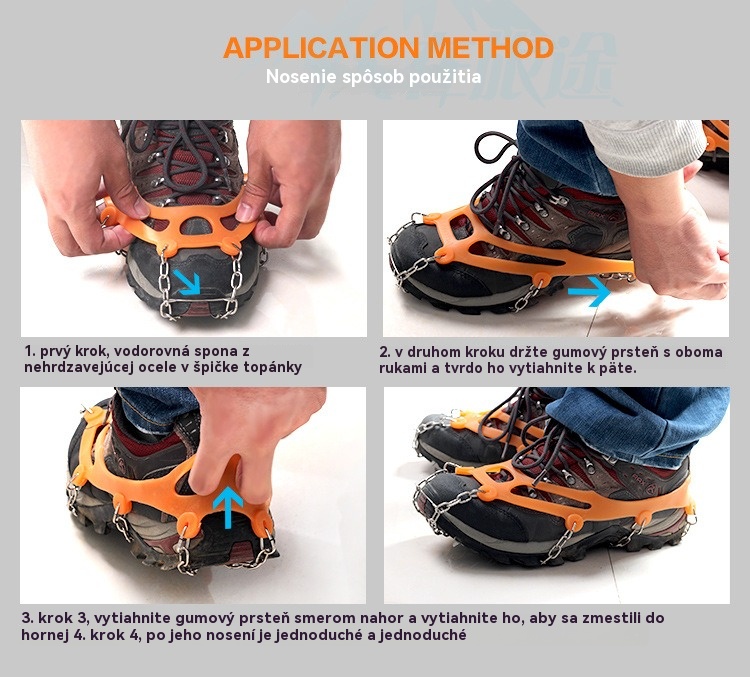 APPLICATION METHOD

Nosenie spôsob použitia

1. prvý krok, vodorovná spona z nehrdzavejúcej ocele v špičke topánky

2. v druhom kroku držte gumový prsteň s oboma rukami a tvrdo ho vytiahnite k päte.

3. krok 3, vytiahnite gumový prsteň smerom nahor a vytiahnite ho, aby sa zmestili do hornej 4. krok 4, po jeho nosení je jednoduché a jednoduché