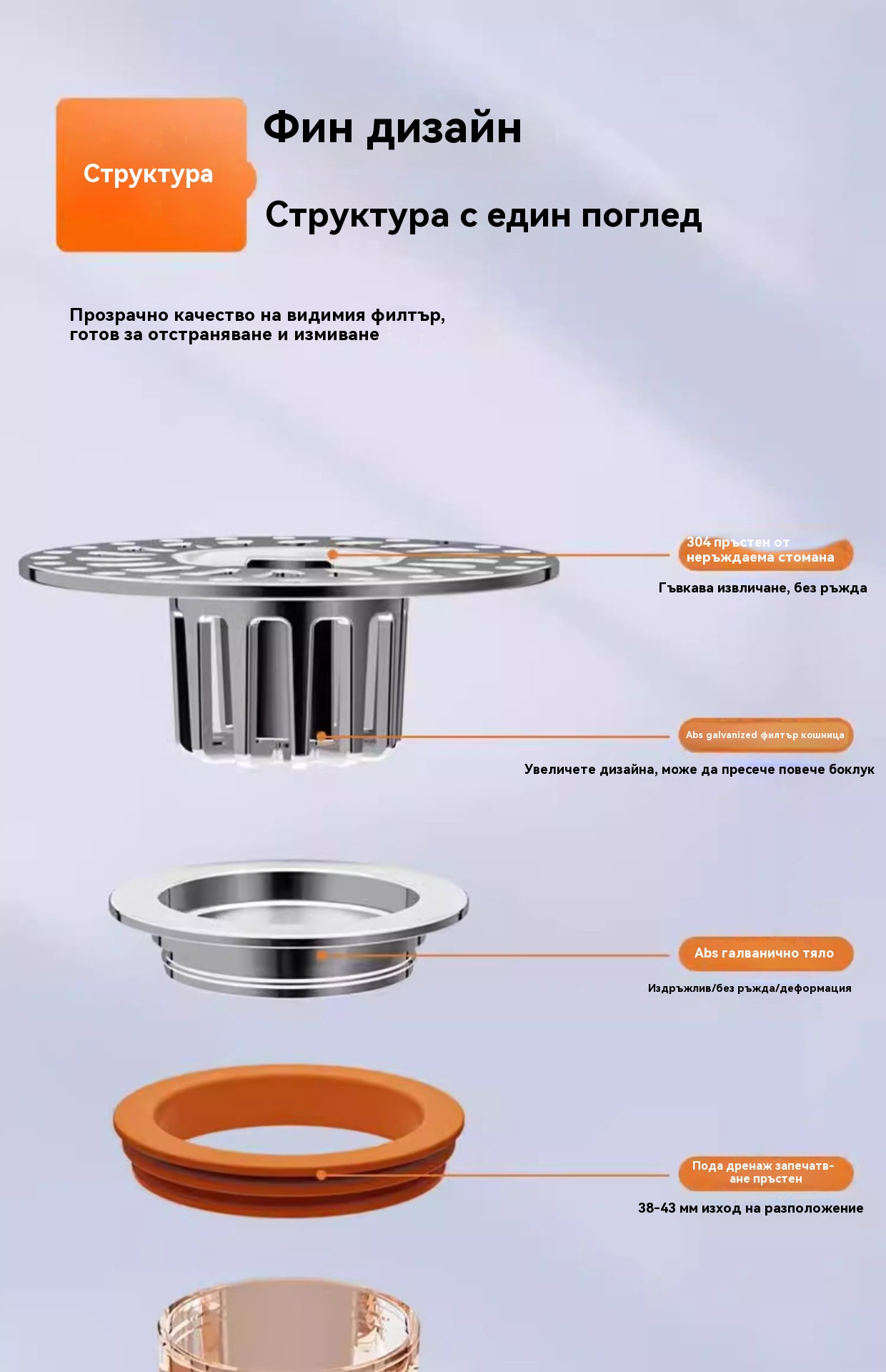 Структура

Фин дизайн

Структура с един поглед

Прозрачно качество на видимия филтър, готов за отстраняване и измиване

304 пръстен от неръждаема стомана

Гъвкава извличане, без ръжда

Abs galvanized филтър кошница

Увеличете дизайна, може да пресече повече боклук

Abs галванично тяло

Издръжлив/без ръжда/деформация

Пода дренаж запечатване пръстен

38-43 мм изход на разположение