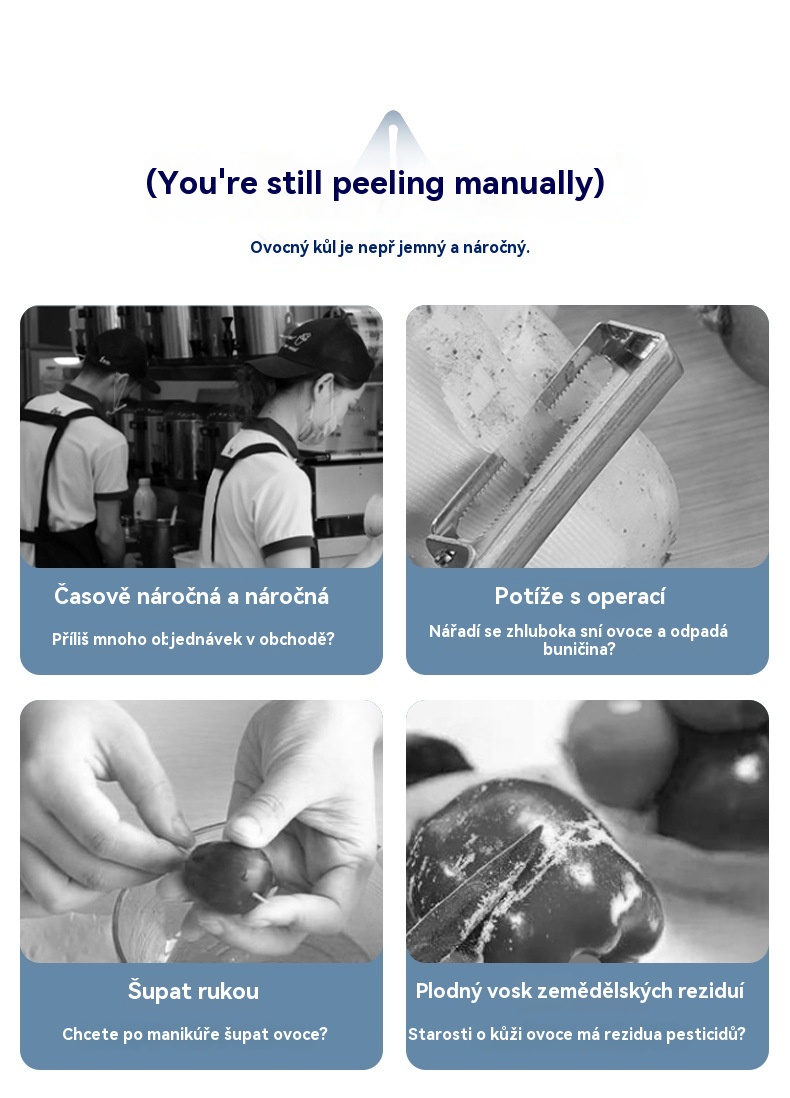 (You're still peeling manually)

Ovocný kůl je nepř jemný a náročný.

Časově náročná a náročná

Příliš mnoho objednávek v obchodě?

Potíže s operací

Nářadí se zhluboka sní ovoce a odpadá buničina?

Šupat rukou

Chcete po manikúře šupat ovoce?

Plodný vosk zemědělských reziduí

Starosti o kůži ovoce má rezidua pesticidů?