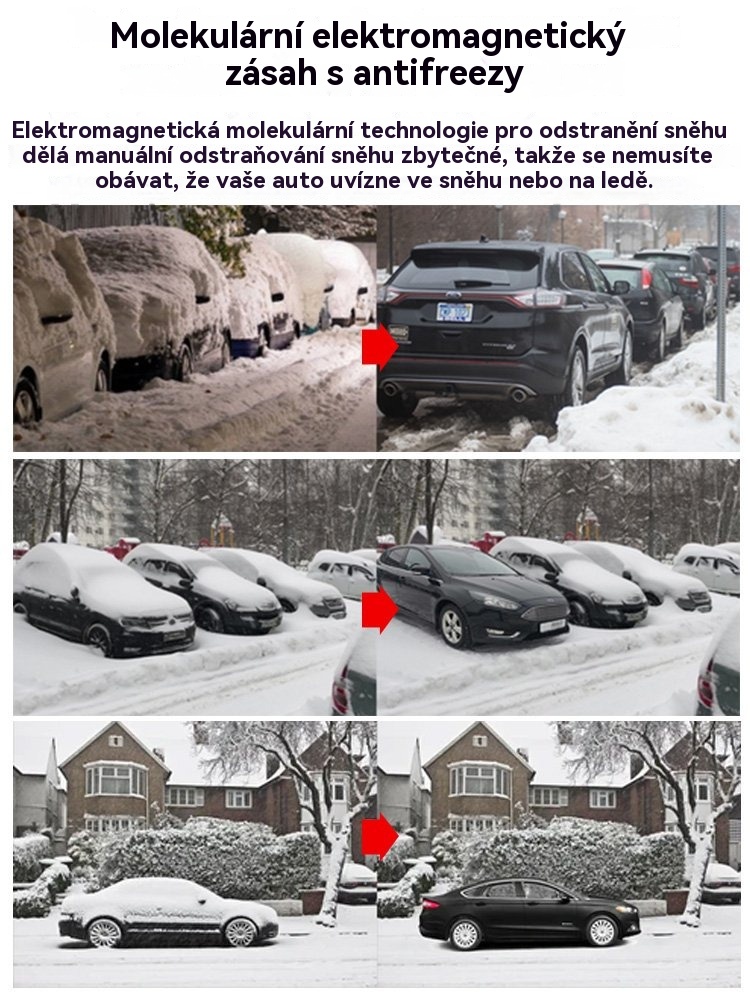 Molekulární elektromagnetický zásah s antifreezy

Elektromagnetická molekulární technologie pro odstranění sněhu dělá manuální odstraňování sněhu zbytečné, takže se nemusíte obávat, že vaše auto uvízne ve sněhu nebo na ledě.