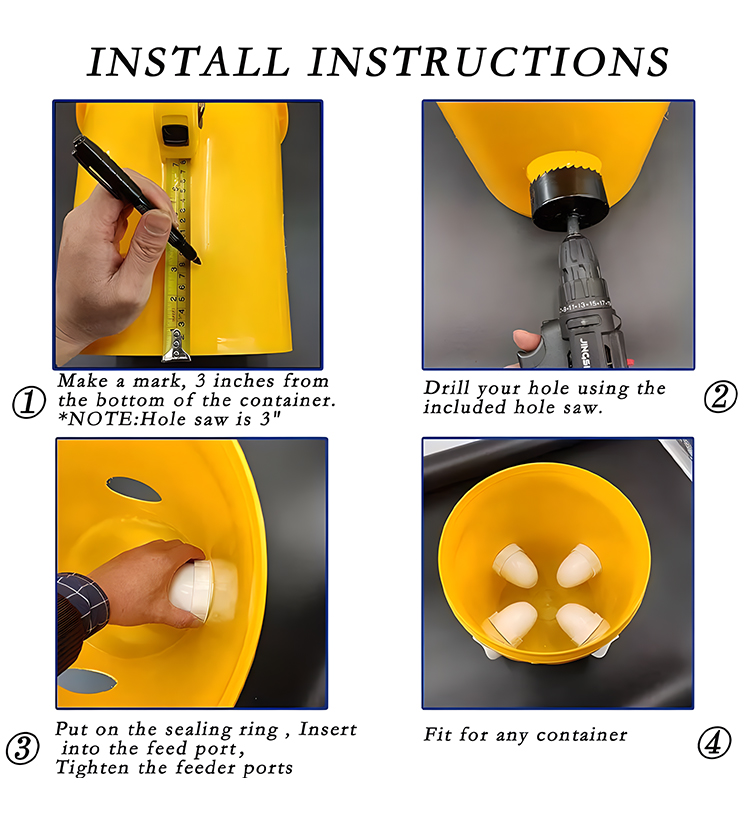 INSTALL INSTRUCTIONS

①
Make a mark, 3 inches from the bottom of the container.
*NOTE:Hole saw is 3"

Drill your hole using the included hole saw.
②

③
Put on the sealing ring , Insert into the feed port,
Tighten the feeder ports

Fit for any container
④