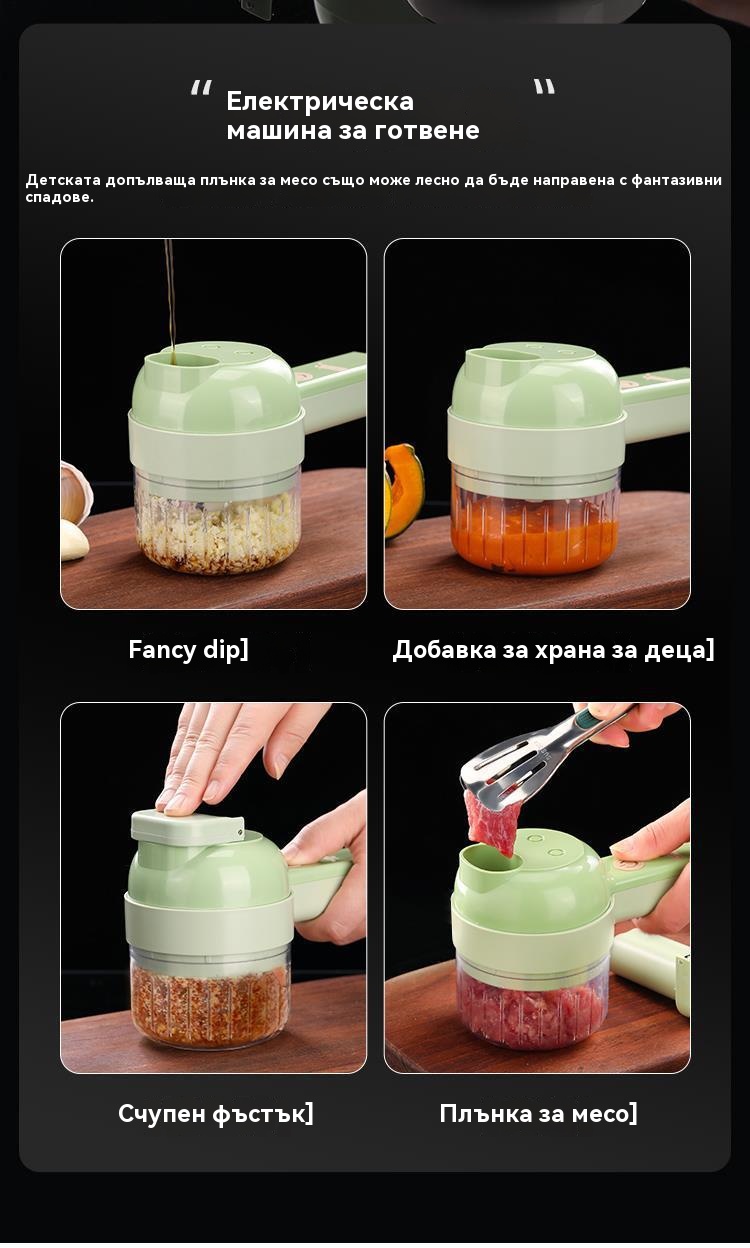 “ Електрическа машина за готвене ”

Детската допълваща плънка за месо също може лесно да бъде направена с фантазивни спадове.

Fancy dip]

Добавка за храна за деца]

Счупен фъстък]

Плънка за месо]