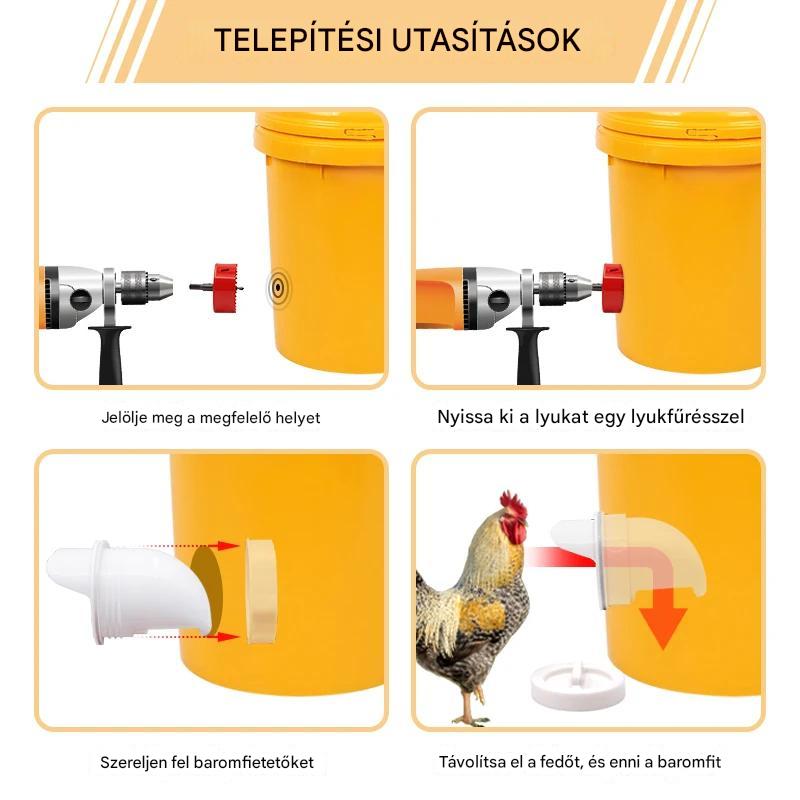 TELEPÍTÉSI UTASÍTÁSOK

Jelölje meg a megfelelő helyet

Nyissa ki a lyukat egy lyukfűrésszel

Szereljen fel baromfietetőket

Távolítsa el a fedőt, és enni a baromfit