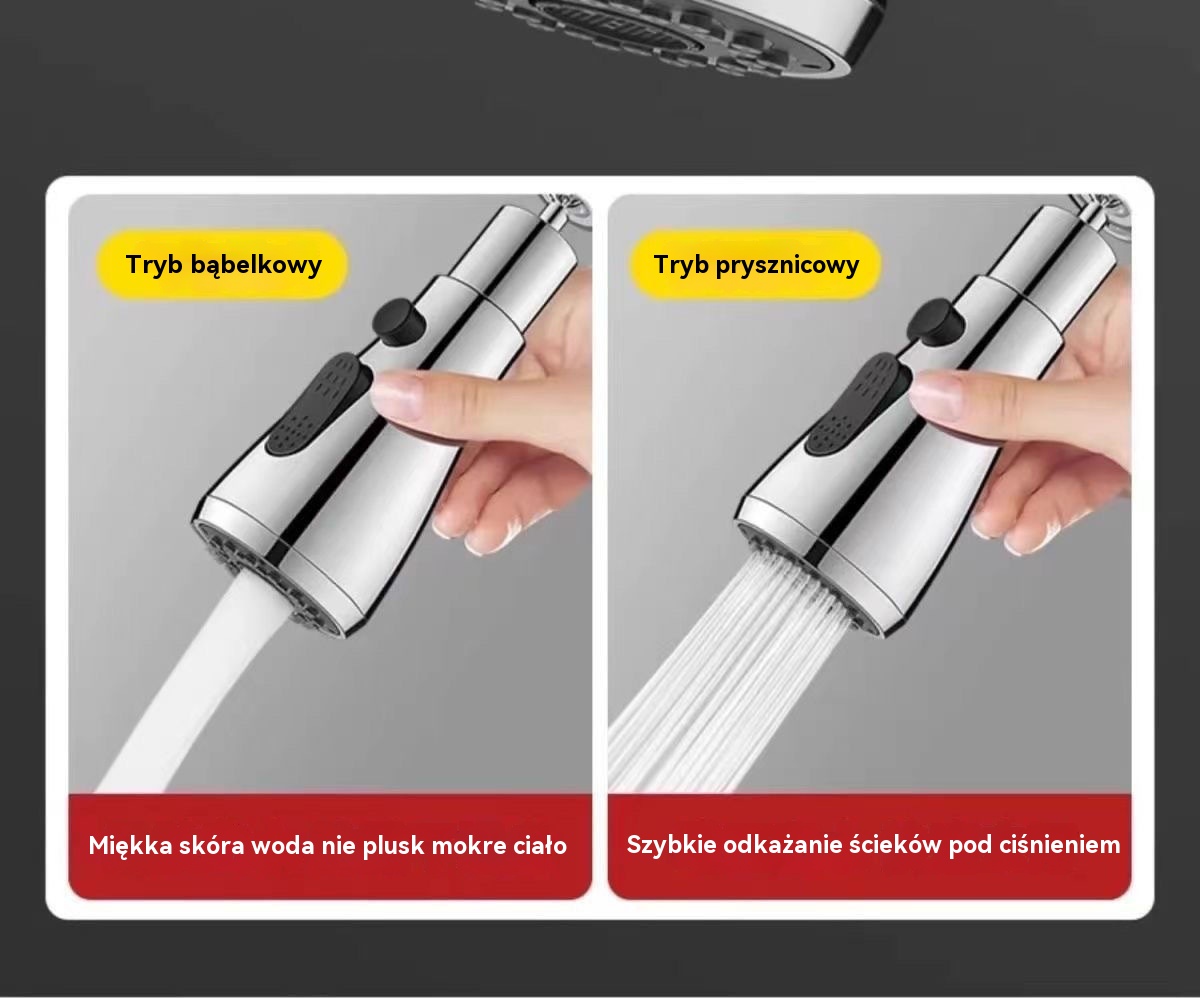 Tryb bąbelkowy

Miękka skóra woda nie plusk mokre ciało

Tryb prysznicowy

Szybkie odkażanie ścieków pod ciśnieniem