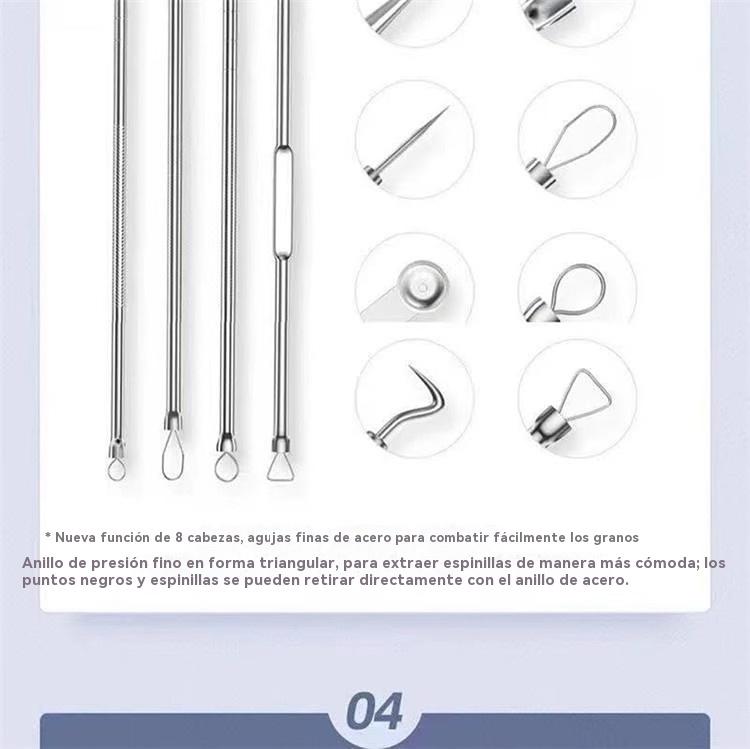 * Nueva función de 8 cabezas, agujas finas de acero para combatir fácilmente los granos

Anillo de presión fino en forma triangular, para extraer espinillas de manera más cómoda; los puntos negros y espinillas se pueden retirar directamente con el anillo de acero.

04