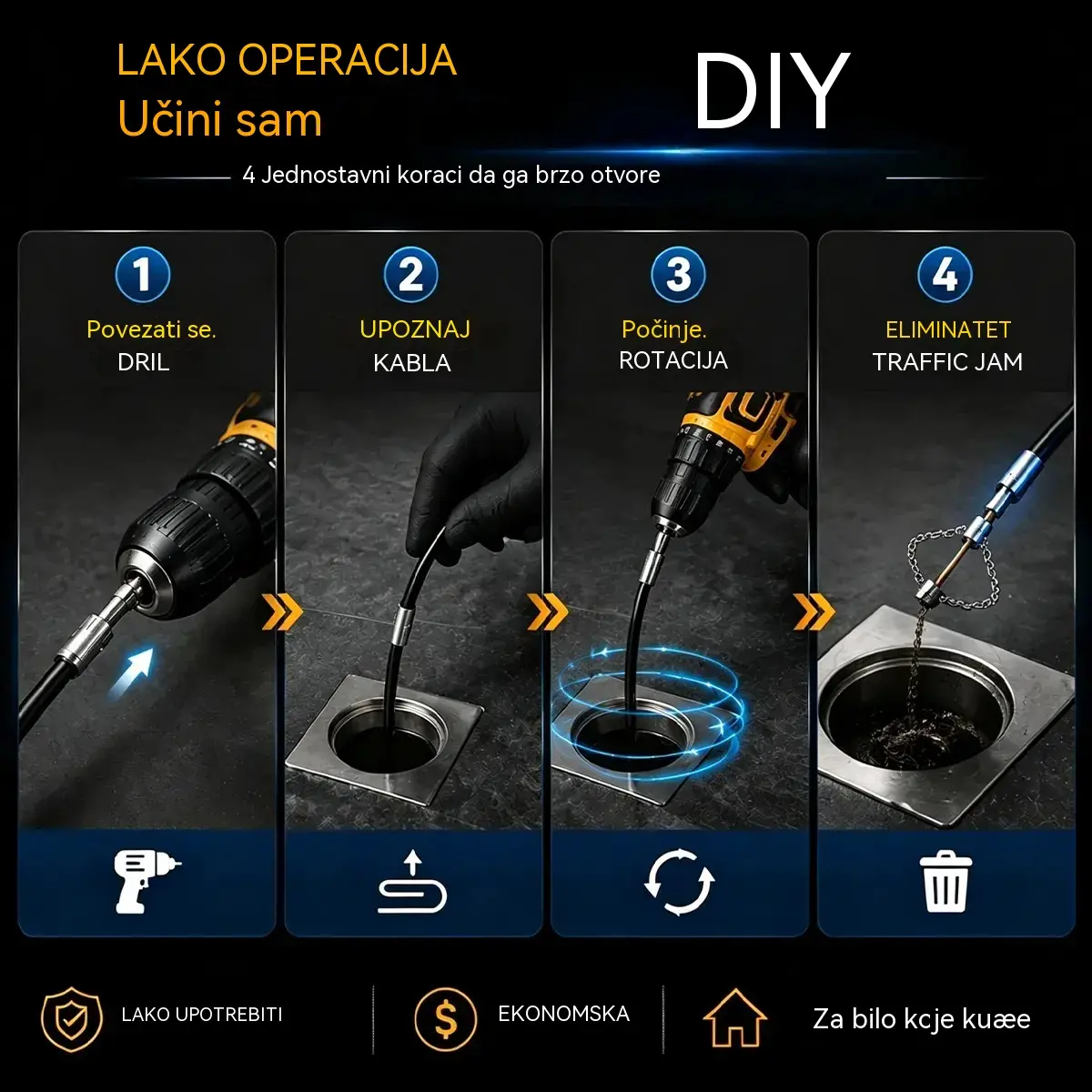 LAKO OPERACIJA
Učini sam

DIY

4 Jednostavni koraci da ga brzo otvore

1
Povezati se.
DRIL

2
UPOZNAJ
KABLA

3
Počinje.
ROTACIJA

4
ELIMINATET
TRAFFIC JAM

LAKO UPOTREBITI

$

EKONOMSKA

Za bilo kcje kuæe