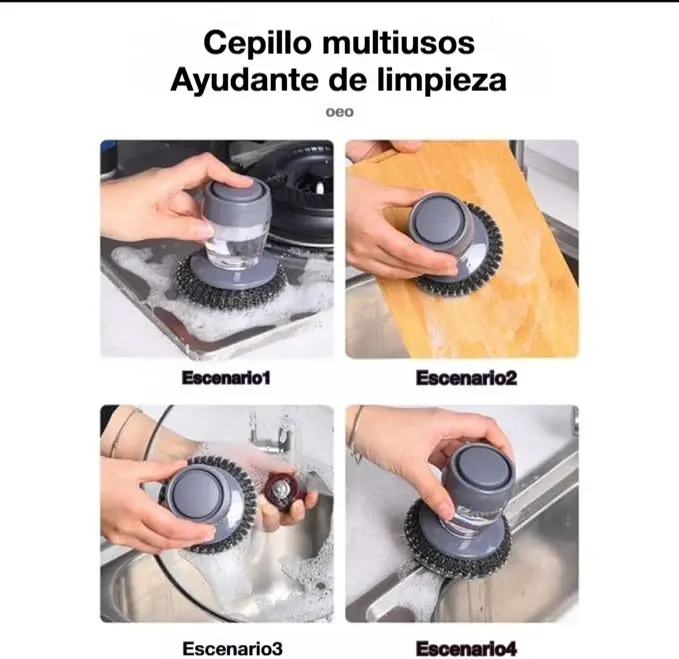 Cepillo multiusos
Ayudante de limpieza

oeo

Escenario1

Escenario2

Escenario3

Escenario4