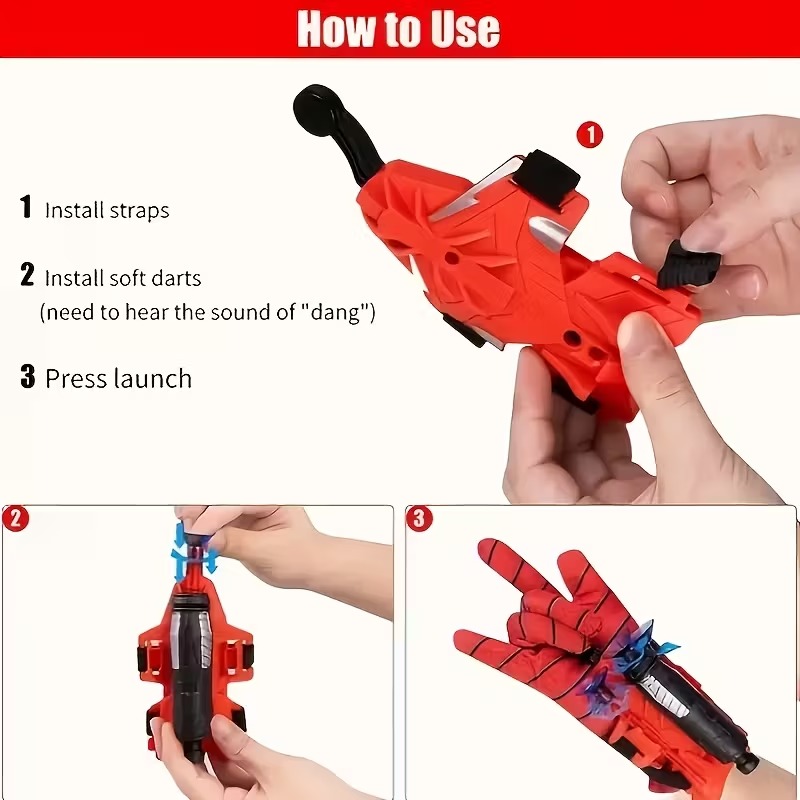 How to Use

1 Install straps

2 Install soft darts
(need to hear the sound of "dang")

3 Press launch

1

2

3