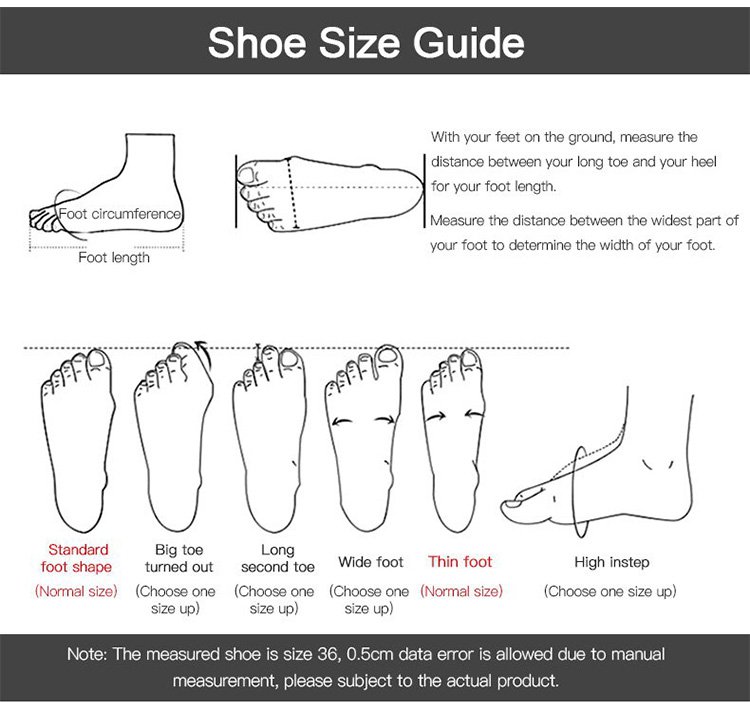 Shoe Size Guide

Foot circumference
Foot length

With your feet on the ground, measure the distance between your long toe and your heel for your foot length.

Measure the distance between the widest part of your foot to determine the width of your foot.

Standard foot shape
(Normal size)

Big toe turned out
(Choose one size up)

Long second toe
(Choose one size up)

Wide foot
(Choose one size up)

Thin foot
(Normal size)

High instep
(Choose one size up)

Note: The measured shoe is size 36, 0.5cm data error is allowed due to manual measurement, please subject to the actual product.