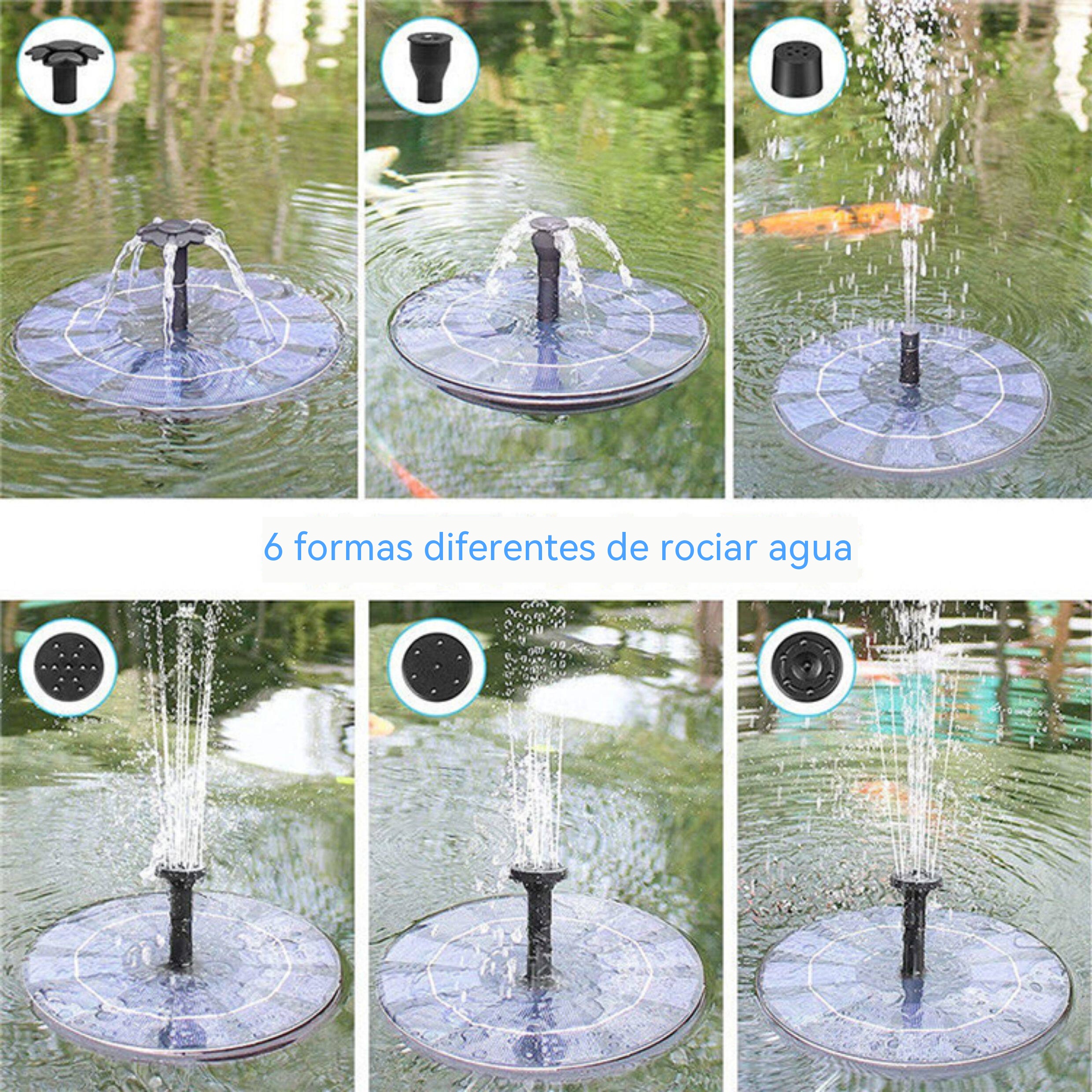 6 formas diferentes de rociar agua