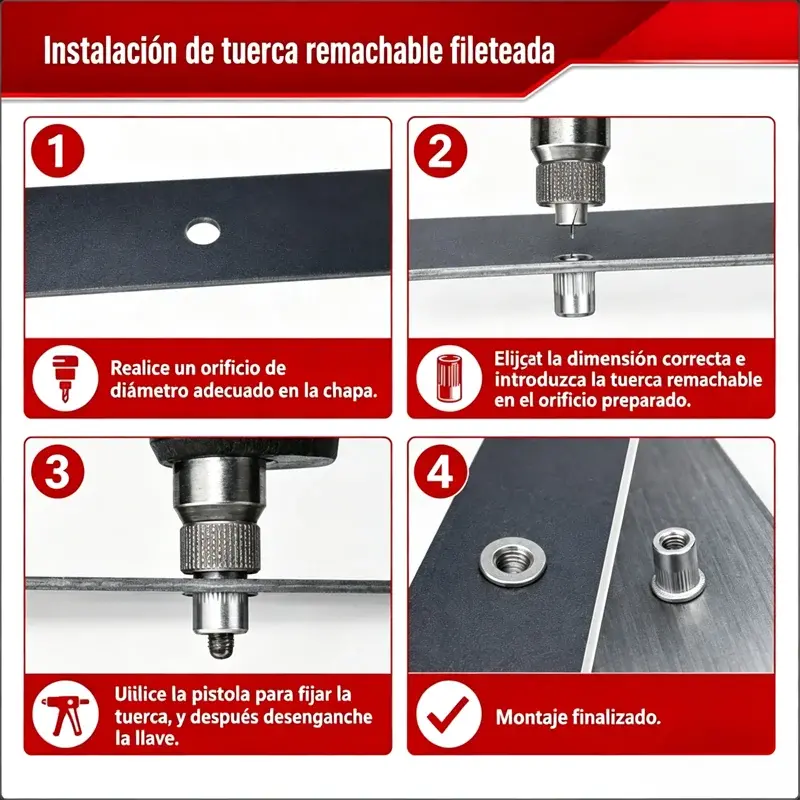 Instalación de tuerca remachable fileteada

1

Realice un orificio de diámetro adecuado en la chapa.

2

Elijçat la dimensión correcta e introduzca la tuerca remachable en el orificio preparado.

3

Uiilice la pistola para fijar la tuerca, y después desenganche la llave.

4

Montaje finalizado.